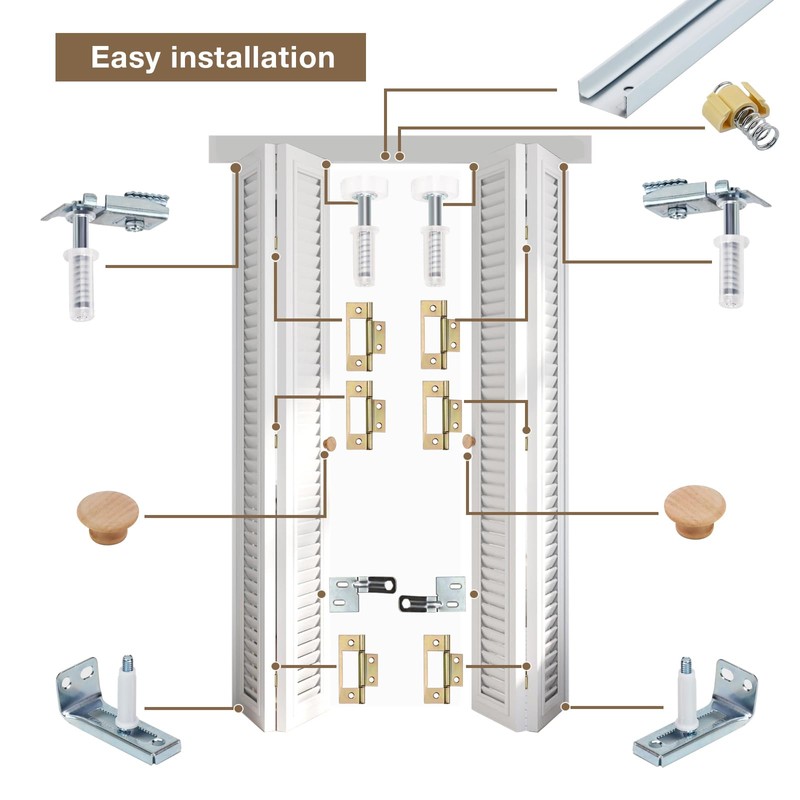 Easy installation