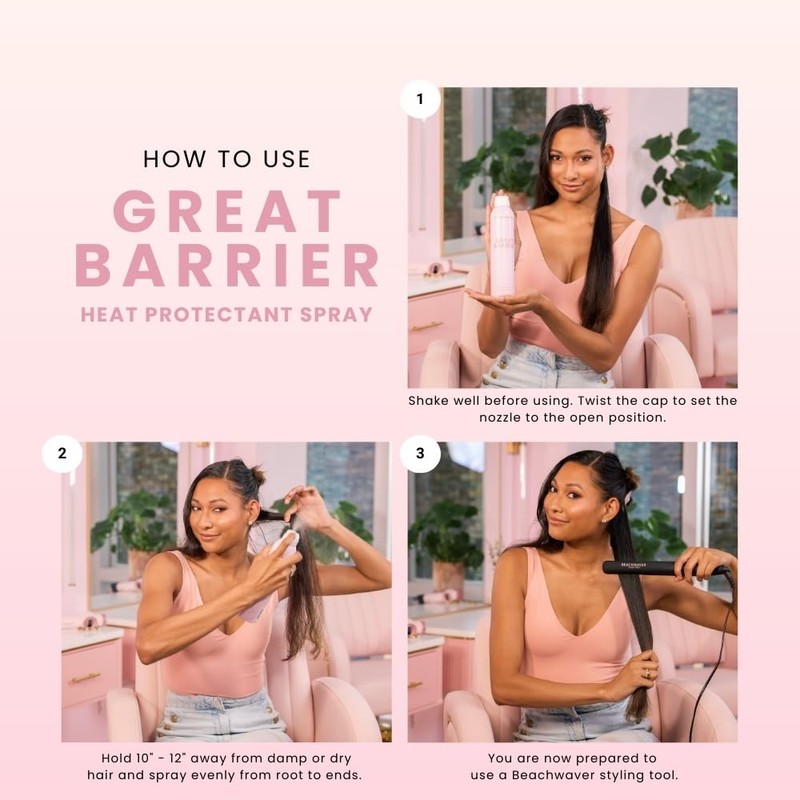 HOW TO USE

GREAT BARRIER

HEAT PROTECTANT SPRAY

1

Shake well before using. Twist the cap to set the nozzle to the open position.

2

Hold 10" - 12" away from damp or dry hair and spray evenly from root to ends.

3

BEACHWAVER

You are now prepared to use a Beachwaver styling tool.