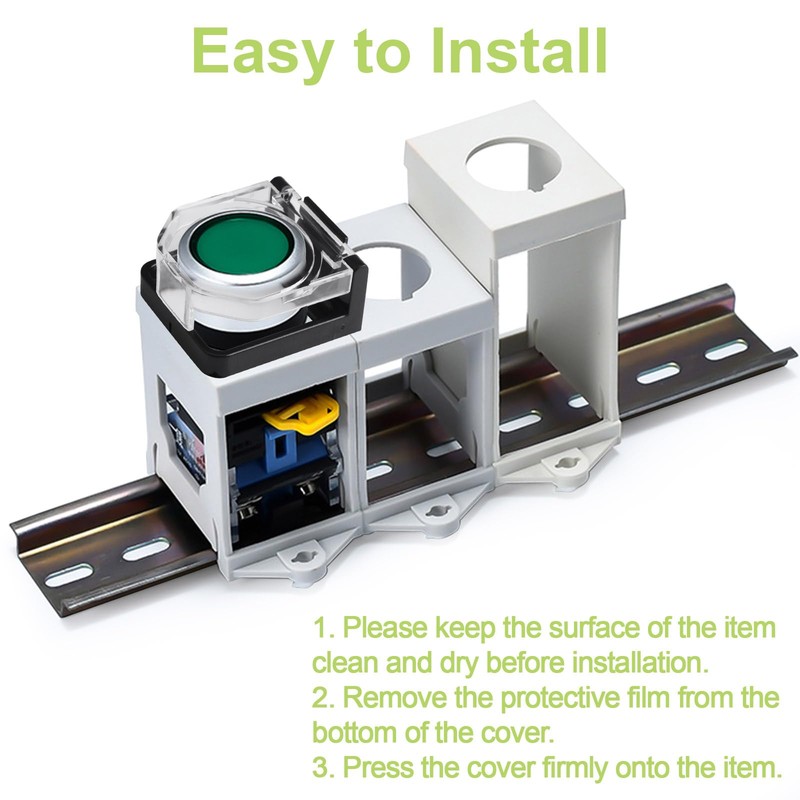 Easy to Install

1. Please keep the surface of the item clean and dry before installation.
2. Remove the protective film from the bottom of the cover.
3. Press the cover firmly onto the item.