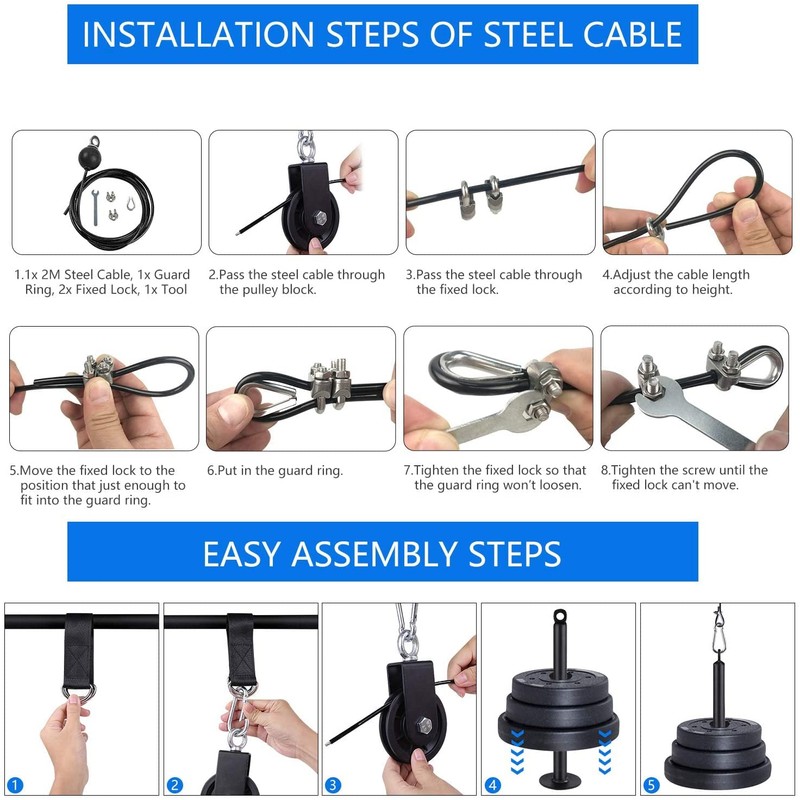 INSTALLATION STEPS OF STEEL CABLE

1.1x 2M Steel Cable, 1x Guard Ring, 2x Fixed Lock, 1x Tool

2.Pass the steel cable through the pulley block.

3.Pass the steel cable through the fixed lock.

4.Adjust the cable length according to height.

5.Move the fixed lock to the position that just enough to fit into the guard ring.

6.Put in the guard ring.

7.Tighten the fixed lock so that the guard ring won't loosen.

8.Tighten the screw until the fixed lock can't move.

EASY ASSEMBLY STEPS

1

2

3

4

5