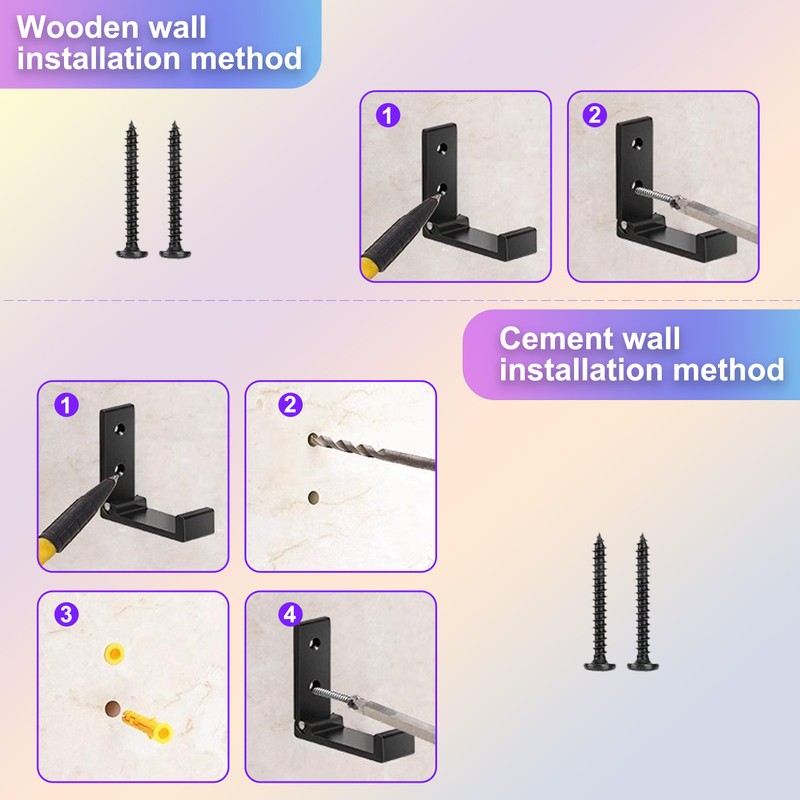 Wooden wall installation method

1

2

Cement wall installation method

1

2

3

4