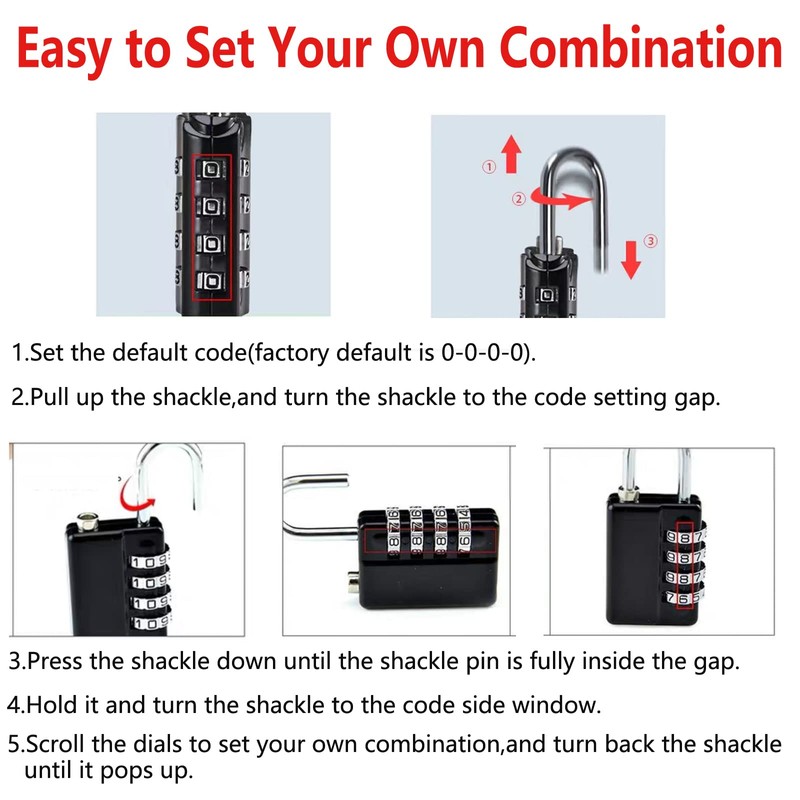 Easy to Set Your Own Combination

①
②
③

1.Set the default code(factory default is 0-0-0-0).

2.Pull up the shackle,and turn the shackle to the code setting gap.

3.Press the shackle down until the shackle pin is fully inside the gap.

4.Hold it and turn the shackle to the code side window.

5.Scroll the dials to set your own combination,and turn back the shackle until it pops up.