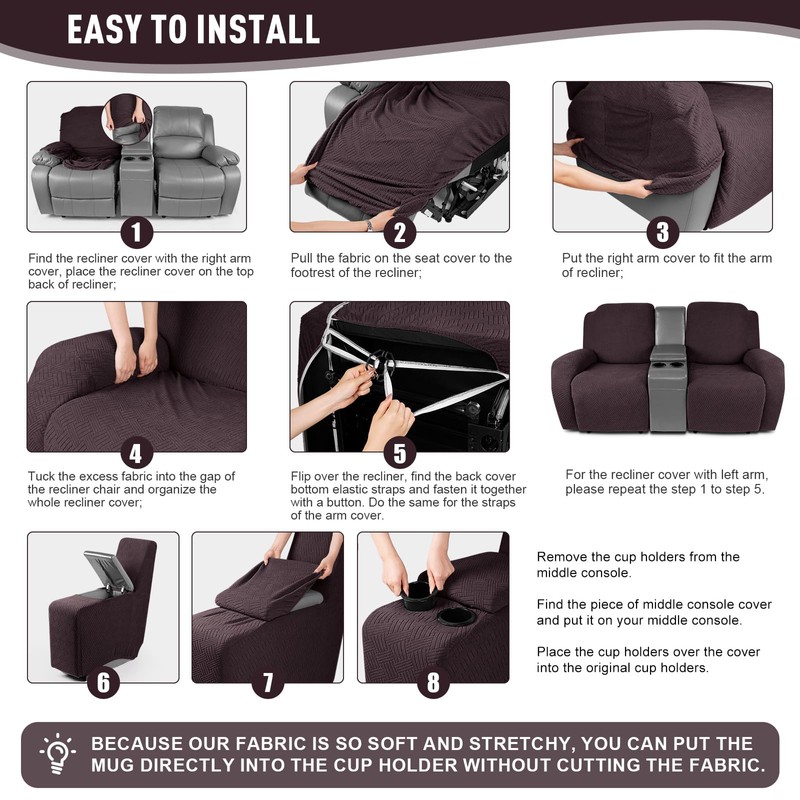 EASY TO INSTALL

1

Find the recliner cover with the right arm cover, place the recliner cover on the top back of recliner;

2

Pull the fabric on the seat cover to the footrest of the recliner;

3

Put the right arm cover to fit the arm of recliner;

4

Tuck the excess fabric into the gap of the recliner chair and organize the whole recliner cover;

5

Flip over the recliner, find the back cover bottom elastic straps and fasten it together with a button. Do the same for the straps of the arm cover.

For the recliner cover with left arm, please repeat the step 1 to step 5.

6

7

8

Remove the cup holders from the middle console.

Find the piece of middle console cover and put it on your middle console.

Place the cup holders over the cover into the original cup holders.

BECAUSE OUR FABRIC IS SO SOFT AND STRETCHY, YOU CAN PUT THE MUG DIRECTLY INTO THE CUP HOLDER WITHOUT CUTTING THE FABRIC.