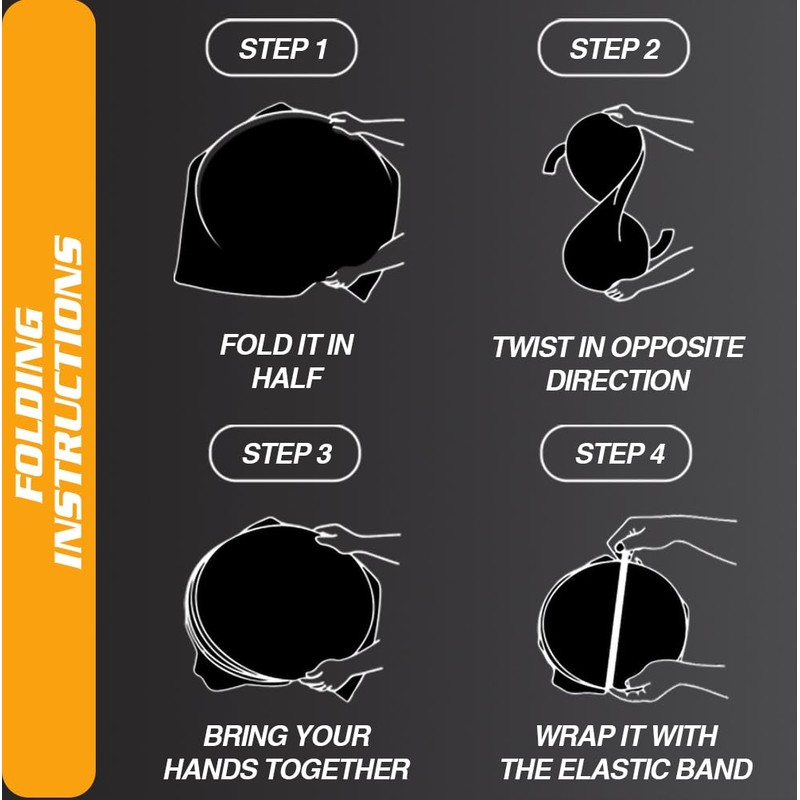 FOLDING INSTRUCTIONS

STEP 1

FOLD IT IN HALF

STEP 2

TWIST IN OPPOSITE DIRECTION

STEP 3

BRING YOUR HANDS TOGETHER

STEP 4

WRAP IT WITH THE ELASTIC BAND