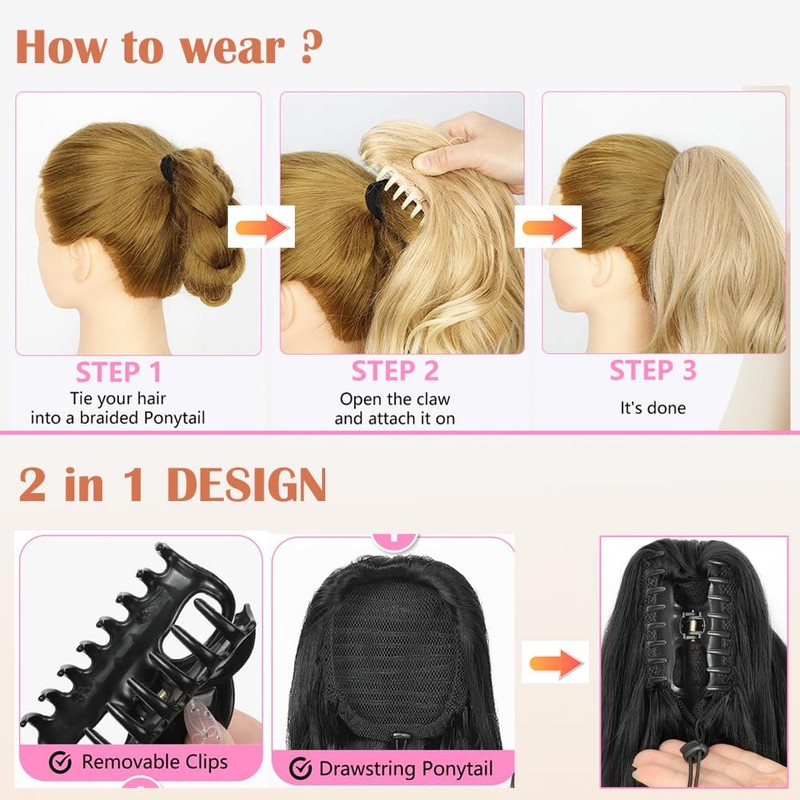 How to wear ?

STEP 1
Tie your hair into a braided Ponytail

STEP 2
Open the claw and attach it on

STEP 3
It's done

2 in 1 DESIGN

Removable Clips

Drawstring Ponytail