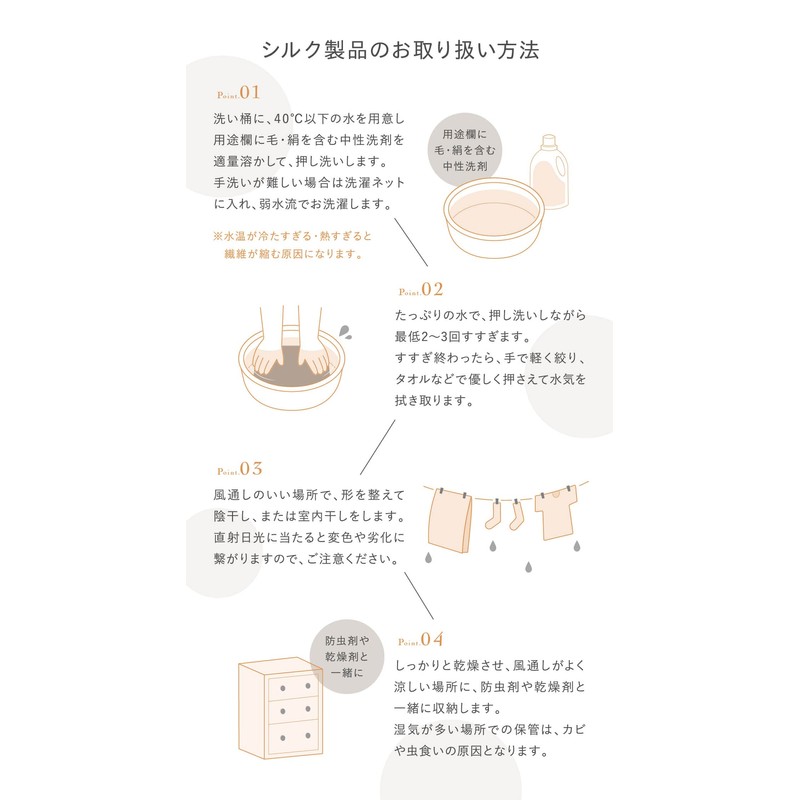 シルク製品のお取り扱い方法

Point.01

洗い桶に、40℃以下の水を用意し用途欄に毛・絹を含む中性洗剤を適量溶かして、押し洗いします。
手洗いが難しい場合は洗濯ネットに入れ、弱水流でお洗濯します。

※水温が冷たすぎる・熱すぎると繊維が縮む原因になります。

用途欄に毛・絹を含む中性洗剤

Point.02

たっぷりの水で、押し洗いしながら最低2〜3回すすぎます。
すすぎ終わったら、手で軽く絞り、タオルなどで優しく押さえて水気を拭き取ります。

Point.03

風通しのいい場所で、形を整えて陰干し、または室内干しをします。
直射日光に当たると変色や劣化に繋がりますので、ご注意ください。

防虫剤や乾燥剤と一緒に

Point.04

しっかりと乾燥させ、風通しがよく涼しい場所に、防虫剤や乾燥剤と一緒に収納します。
湿気が多い場所での保管は、カビや虫食いの原因となります。