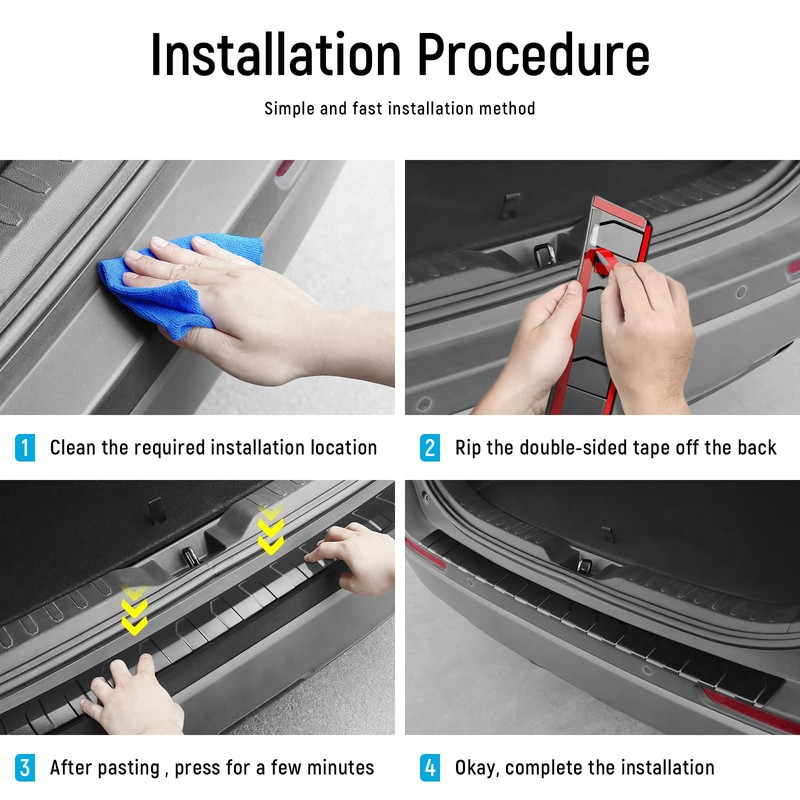 Installation Procedure

Simple and fast installation method

1 Clean the required installation location

2 Rip the double-sided tape off the back

3 After pasting , press for a few minutes

4 Okay, complete the installation