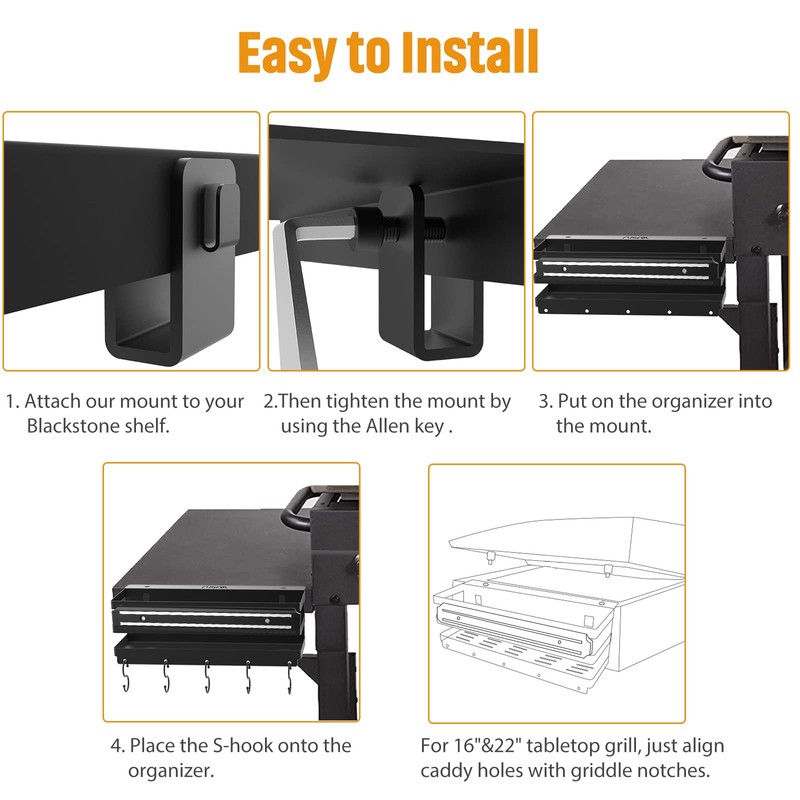 Easy to Install

1. Attach our mount to your Blackstone shelf.

2.Then tighten the mount by using the Allen key .

3. Put on the organizer into the mount.

4. Place the S-hook onto the organizer.

For 16"&22" tabletop grill, just align caddy holes with griddle notches.