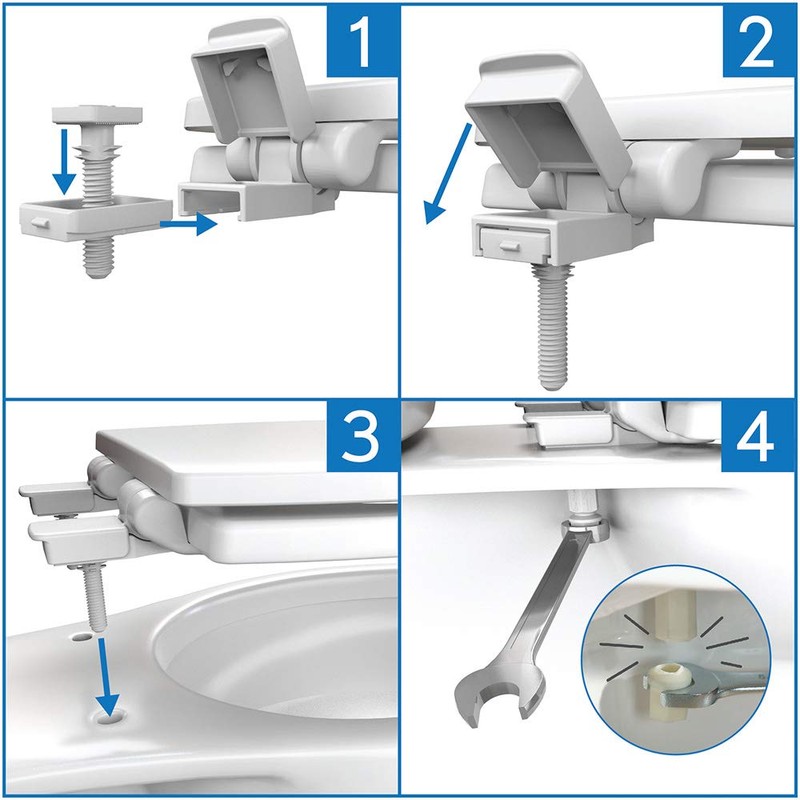 1

2

3

4