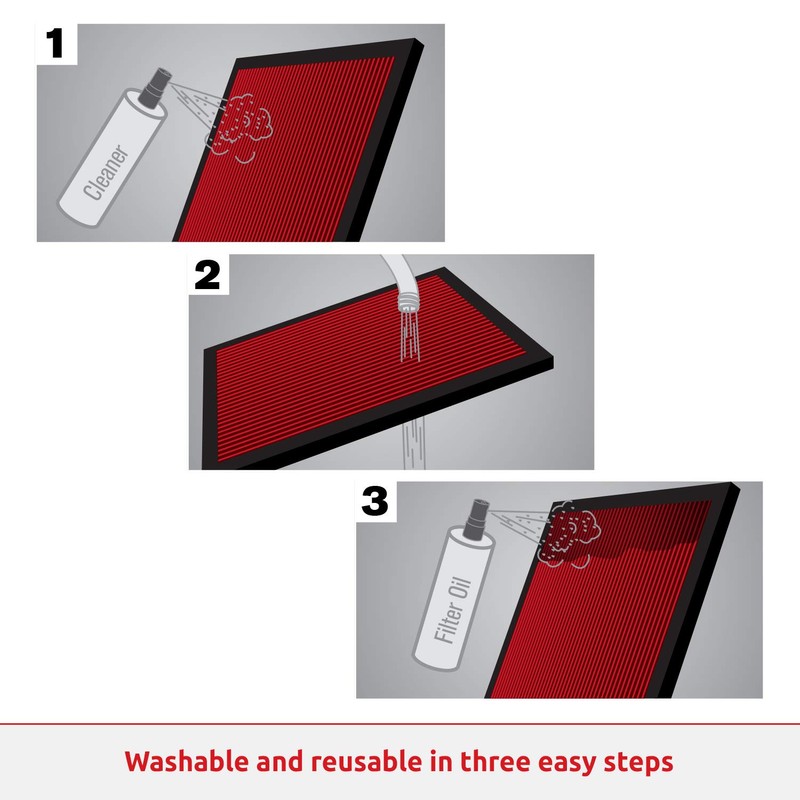 1

Cleaner

2

3

Filter Oil

Washable and reusable in three easy steps