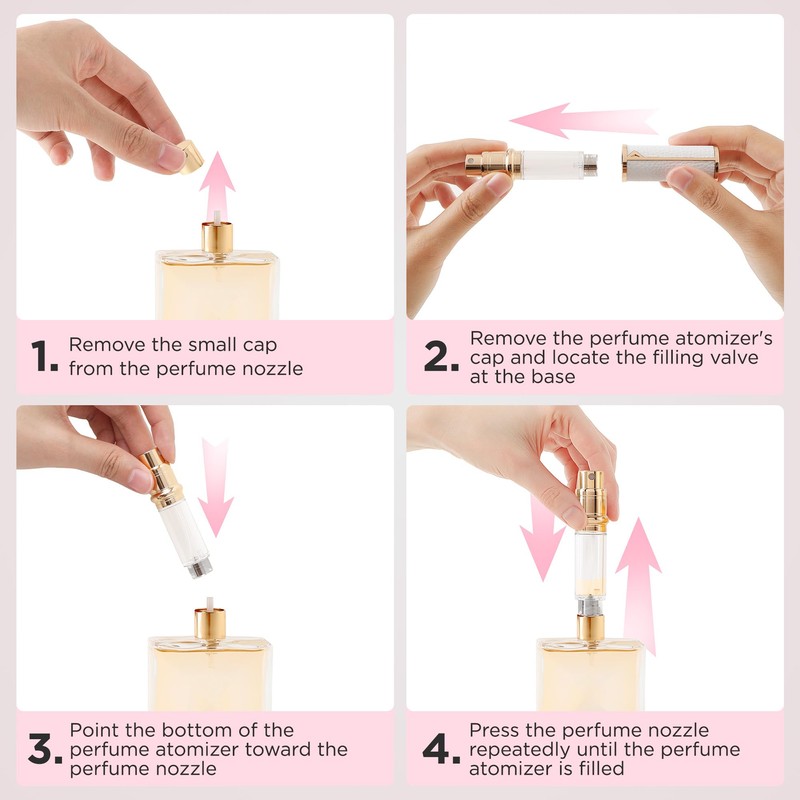 1. Remove the small cap from the perfume nozzle

2. Remove the perfume atomizer's cap and locate the filling valve at the base

3. Point the bottom of the perfume atomizer toward the perfume nozzle

4. Press the perfume nozzle repeatedly until the perfume atomizer is filled