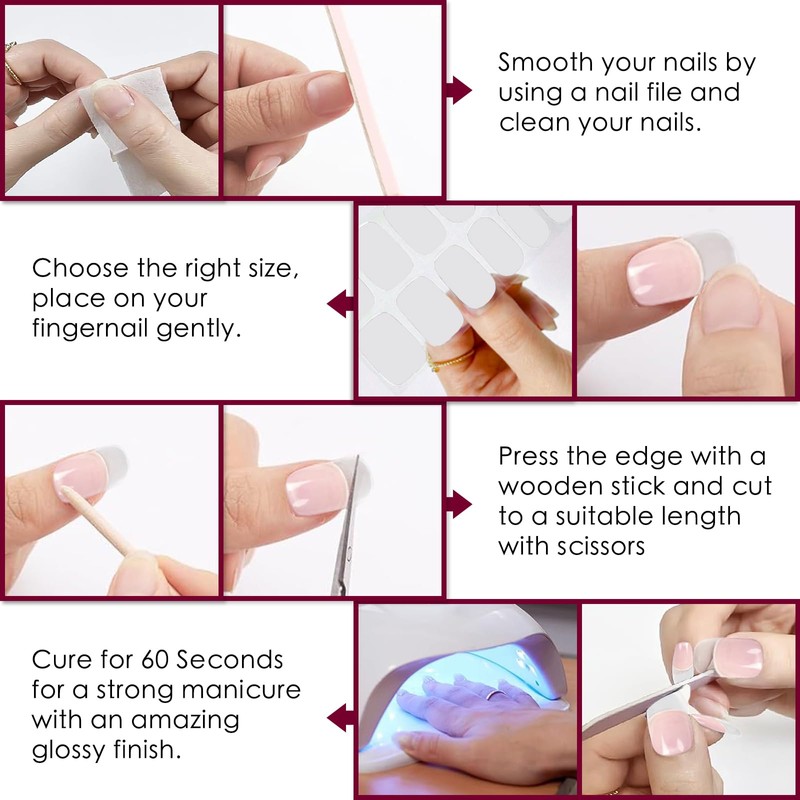 Smooth your nails by using a nail file and clean your nails.

Choose the right size, place on your fingernail gently.

Press the edge with a wooden stick and cut to a suitable length with scissors

Cure for 60 Seconds for a strong manicure with an amazing glossy finish.