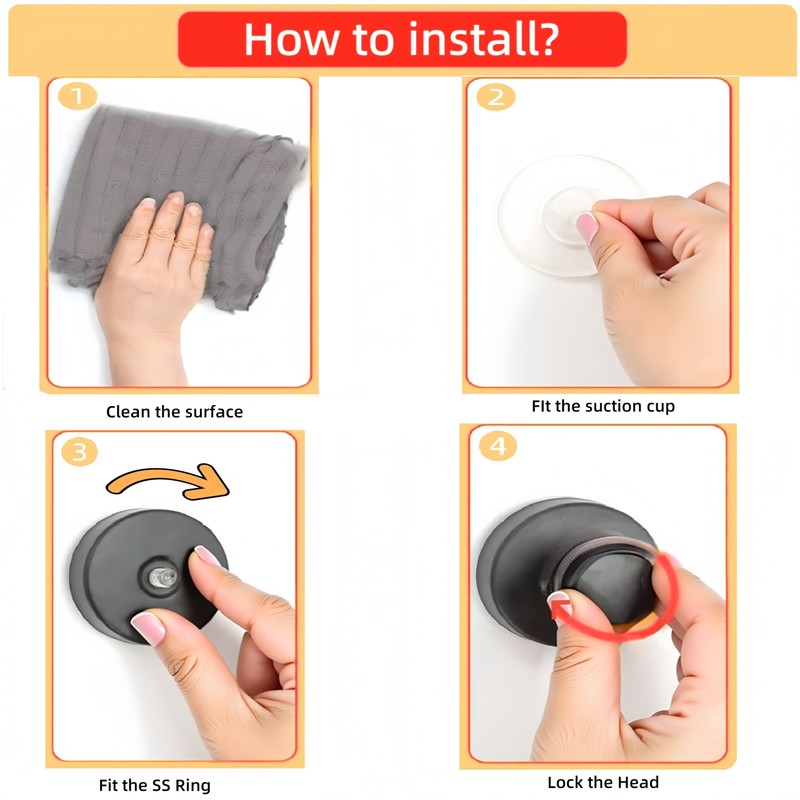 How to install?

1

Clean the surface

2

FIt the suction cup

3

Fit the SS Ring

4

Lock the Head