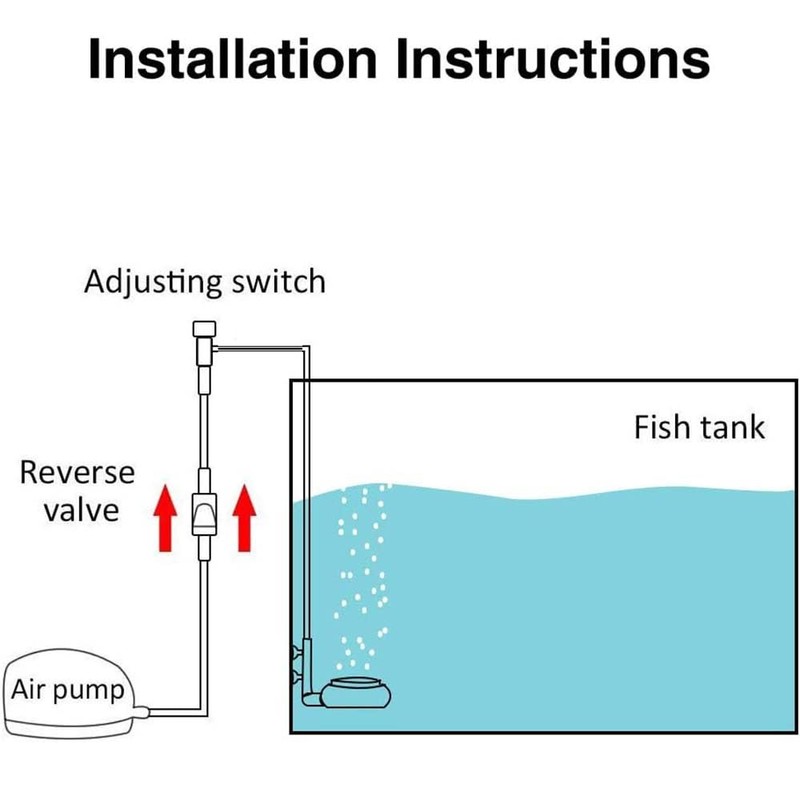 Installation Instructions

Adjusting switch

Fish tank

Reverse valve

Air pump