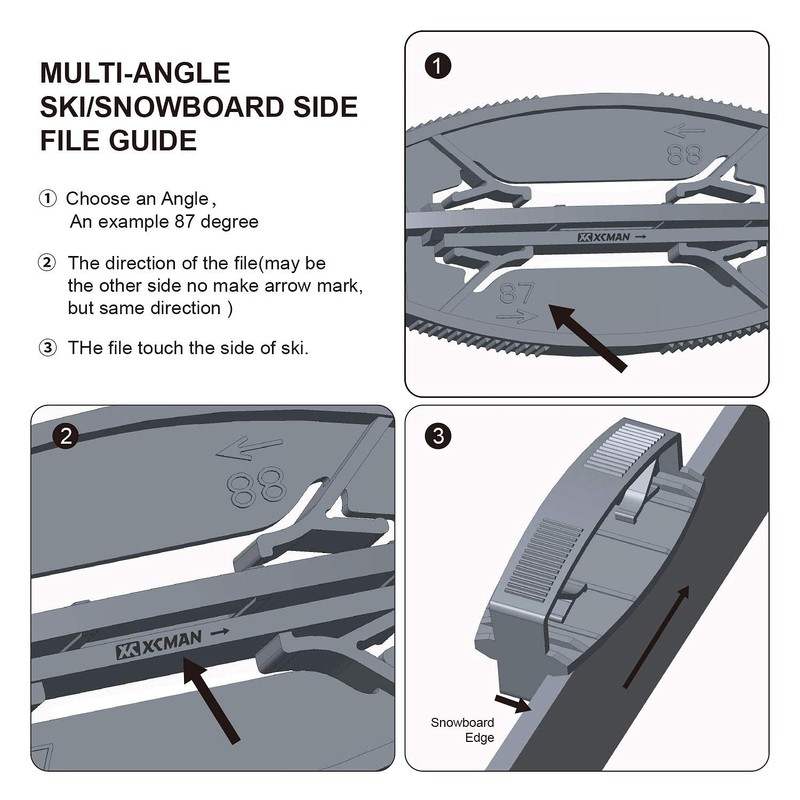 MULTI-ANGLE SKI/SNOWBOARD SIDE FILE GUIDE

① Choose an Angle, An example 87 degree

② The direction of the file(may be the other side no make arrow mark, but same direction )

③ THe file touch the side of ski.

①

88

XCMAN →

87

②

88

XCMAN →

③

Snowboard Edge