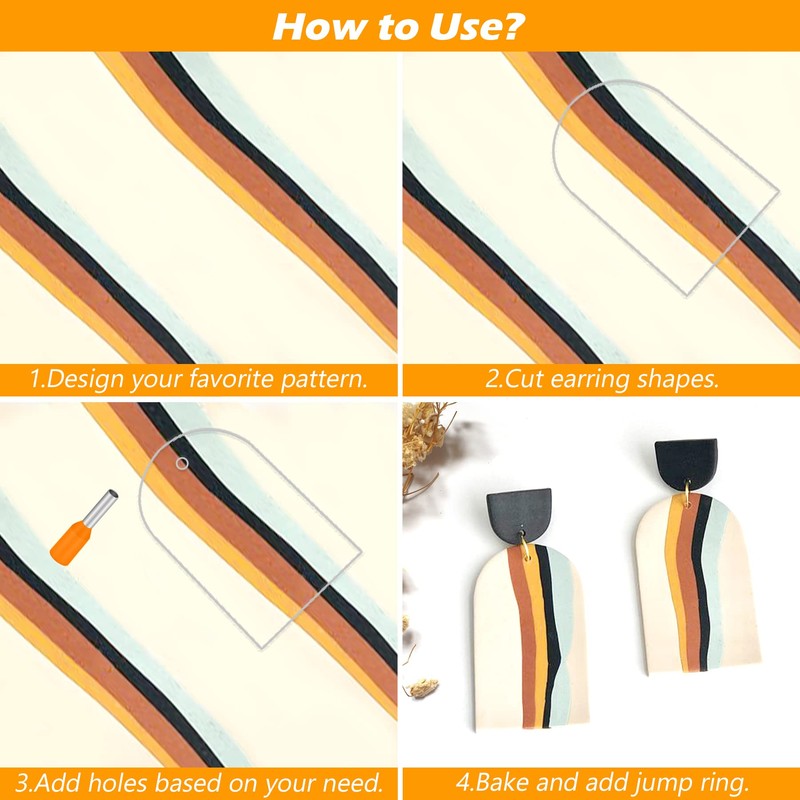 How to Use?

1.Design your favorite pattern.

2.Cut earring shapes.

3.Add holes based on your need.

4.Bake and add jump ring.