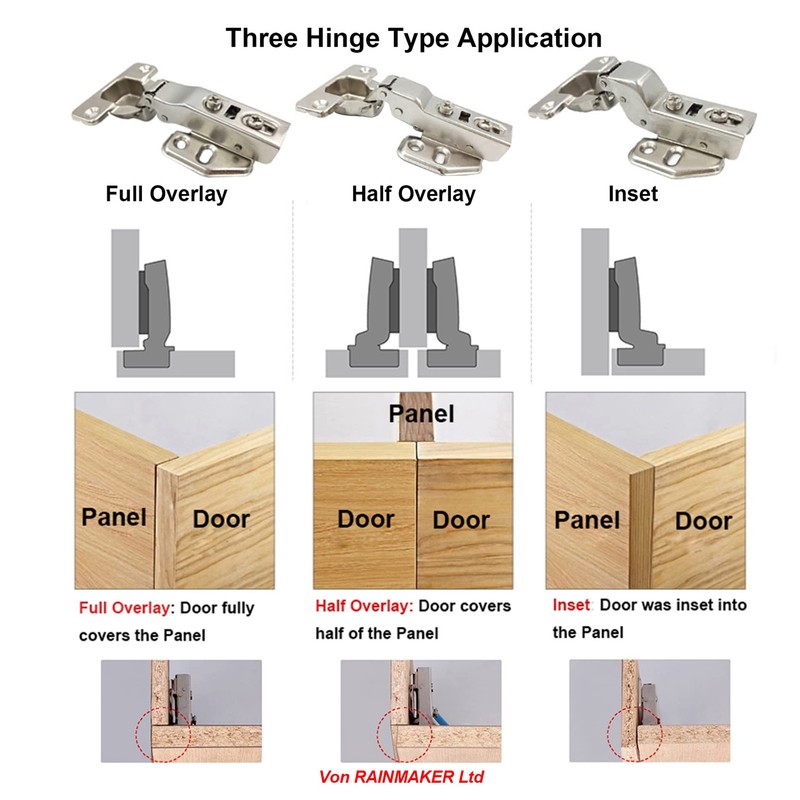 Three Hinge Type Application

Full Overlay

Half Overlay

Inset

Panel

Door

Panel

Door

Door

Panel

Door

Full Overlay: Door fully covers the Panel

Half Overlay: Door covers half of the Panel

Inset: Door was inset into the Panel

Von RAINMAKER Ltd