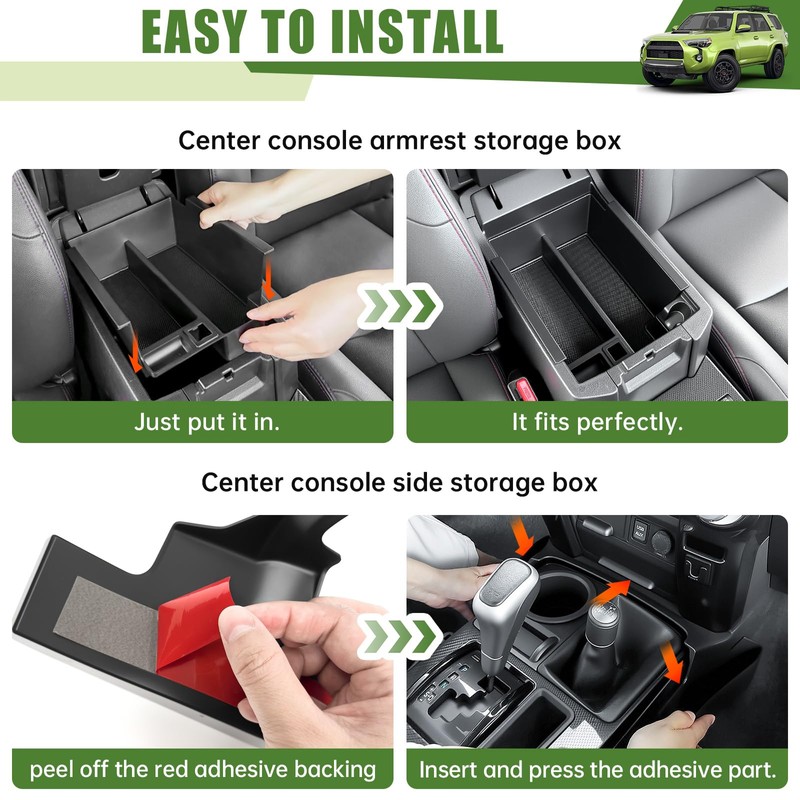 EASY TO INSTALL

Center console armrest storage box

Just put it in.

It fits perfectly.

Center console side storage box

peel off the red adhesive backing

Insert and press the adhesive part.