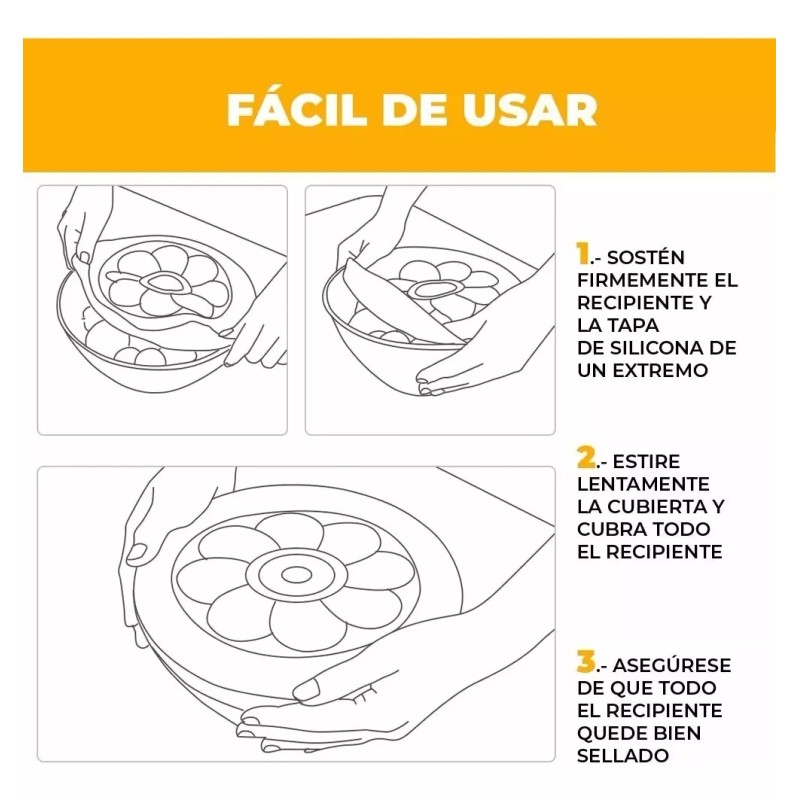 FÁCIL DE USAR

1.- SOSTÉN FIRMEMENTE EL RECIPIENTE Y LA TAPA DE SILICONA DE UN EXTREMO

2.- ESTIRE LENTAMENTE LA CUBIERTA Y CUBRA TODO EL RECIPIENTE

3.- ASEGÚRESE DE QUE TODO EL RECIPIENTE QUEDE BIEN SELLADO