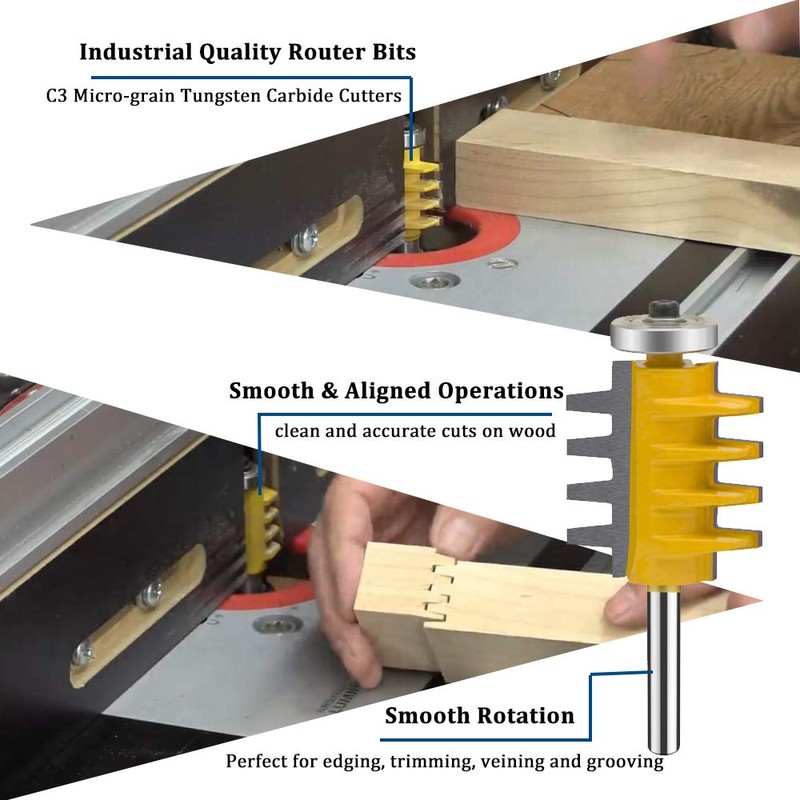 Industrial Quality Router Bits

C3 Micro-grain Tungsten Carbide Cutters

Smooth & Aligned Operations

clean and accurate cuts on wood

Smooth Rotation

Perfect for edging, trimming, veining and grooving