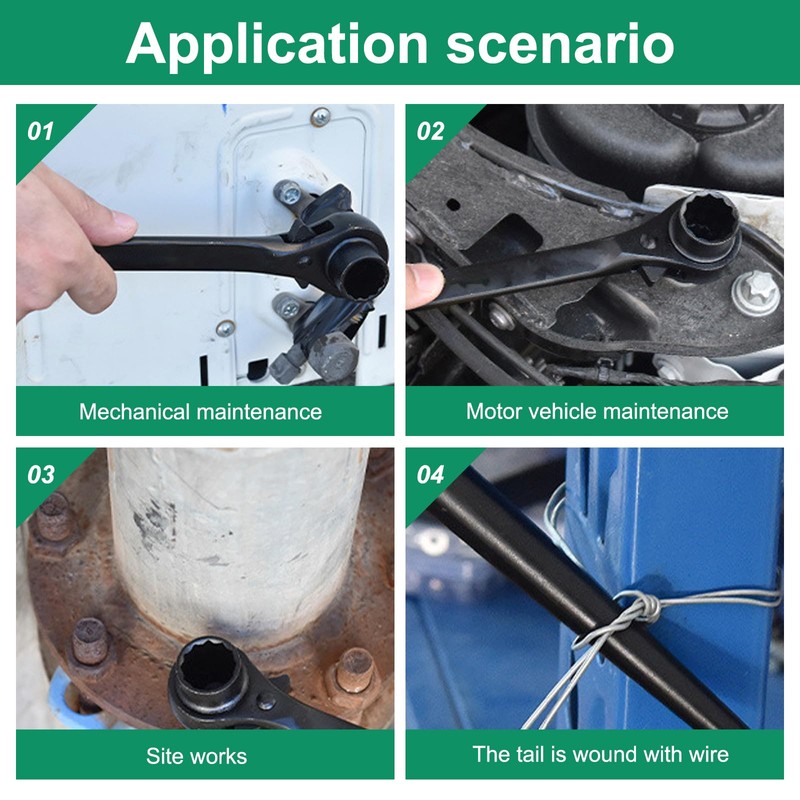 Application scenario

01

Mechanical maintenance

02

Motor vehicle maintenance

03

Site works

04

The tail is wound with wire