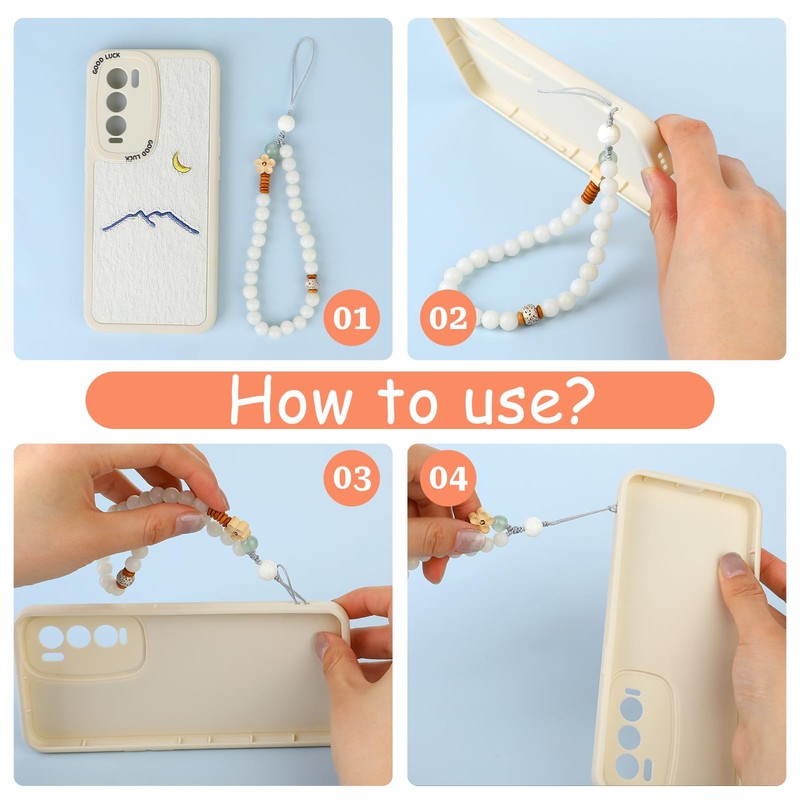 GOOD LUCK

GOOD LUCK

01

02

How to use?

03

04