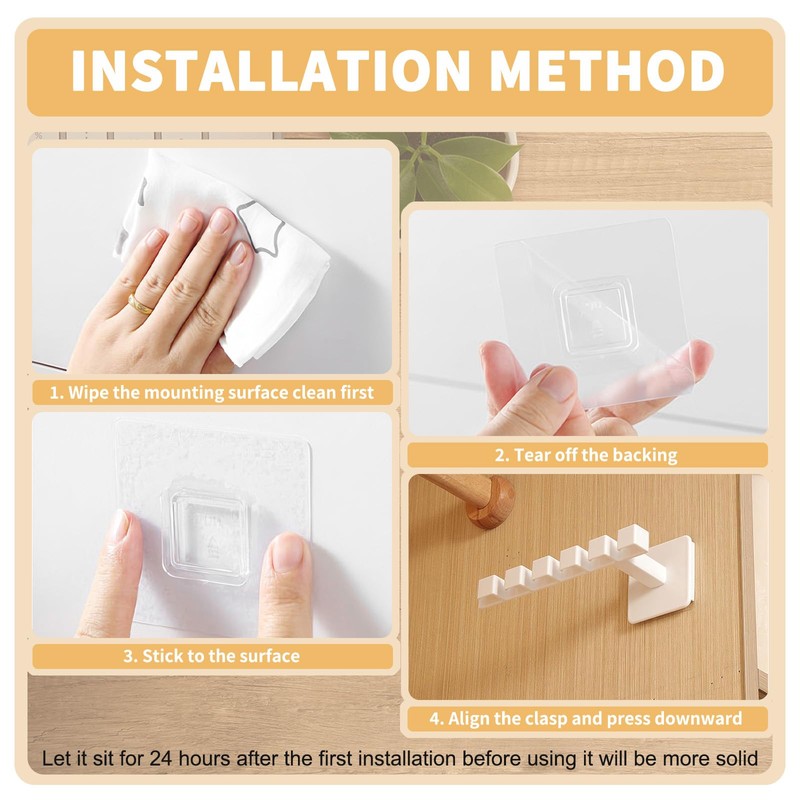 INSTALLATION METHOD

1. Wipe the mounting surface clean first

2. Tear off the backing

3. Stick to the surface

4. Align the clasp and press downward

Let it sit for 24 hours after the first installation before using it will be more solid