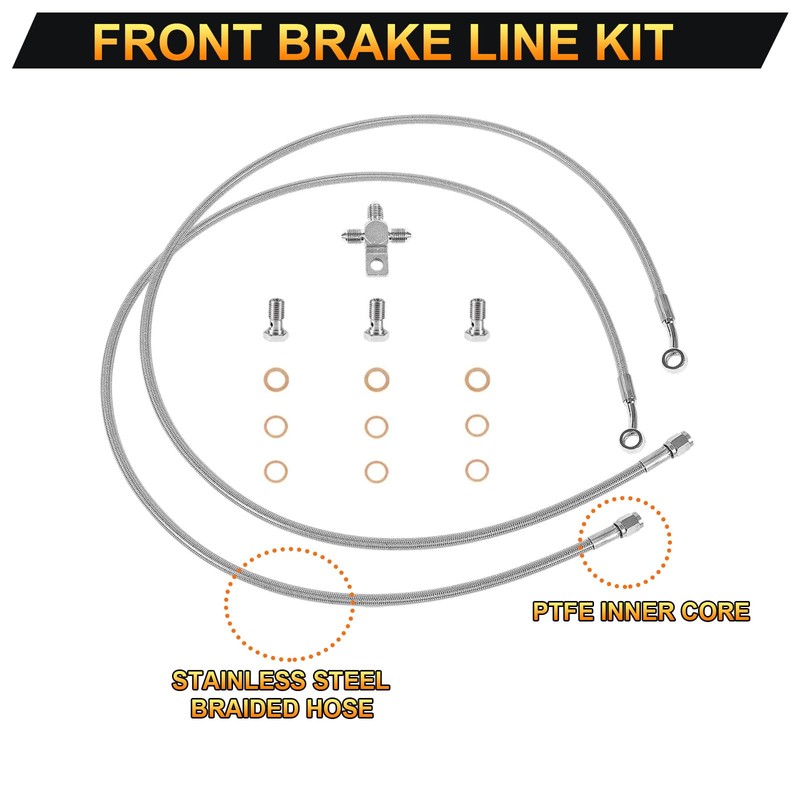 FRONT BRAKE LINE KIT

PTFE INNER CORE

STAINLESS STEEL BRAIDED HOSE