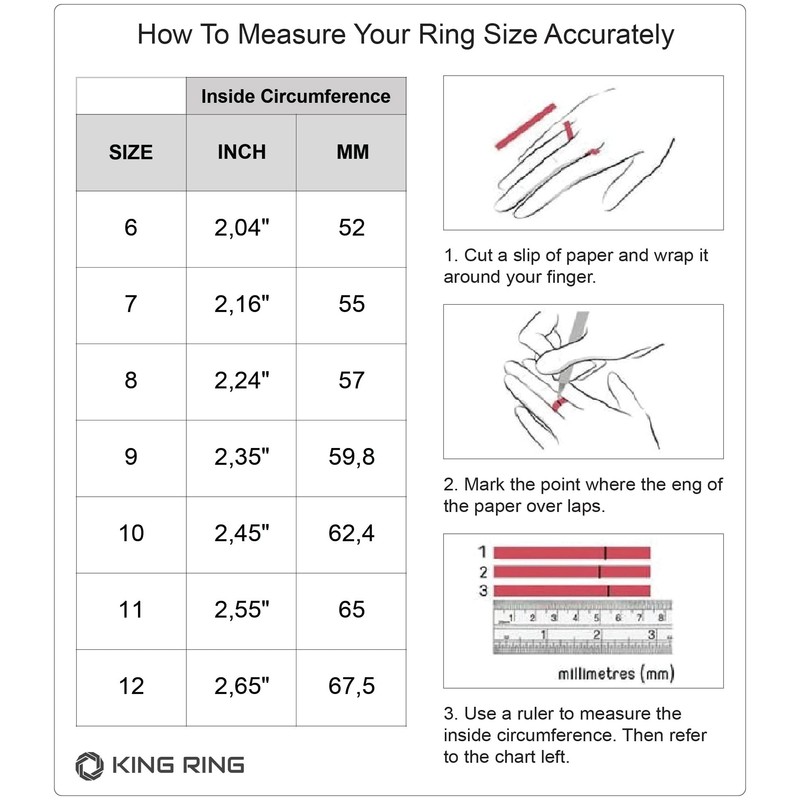 How To Measure Your Ring Size Accurately

| | Inside Circumference | |
|---|---|---|
| SIZE | INCH | MM |
| 6 | 2,04" | 52 |
| 7 | 2,16" | 55 |
| 8 | 2,24" | 57 |
| 9 | 2,35" | 59,8 |
| 10 | 2,45" | 62,4 |
| 11 | 2,55" | 65 |
| 12 | 2,65" | 67,5 |

KING RING

1. Cut a slip of paper and wrap it around your finger.

2. Mark the point where the eng of the paper over laps.

1
2
3
1 2 3 4 5 6 7 8
1 2 3
millimetres (mm)

3. Use a ruler to measure the inside circumference. Then refer to the chart left.