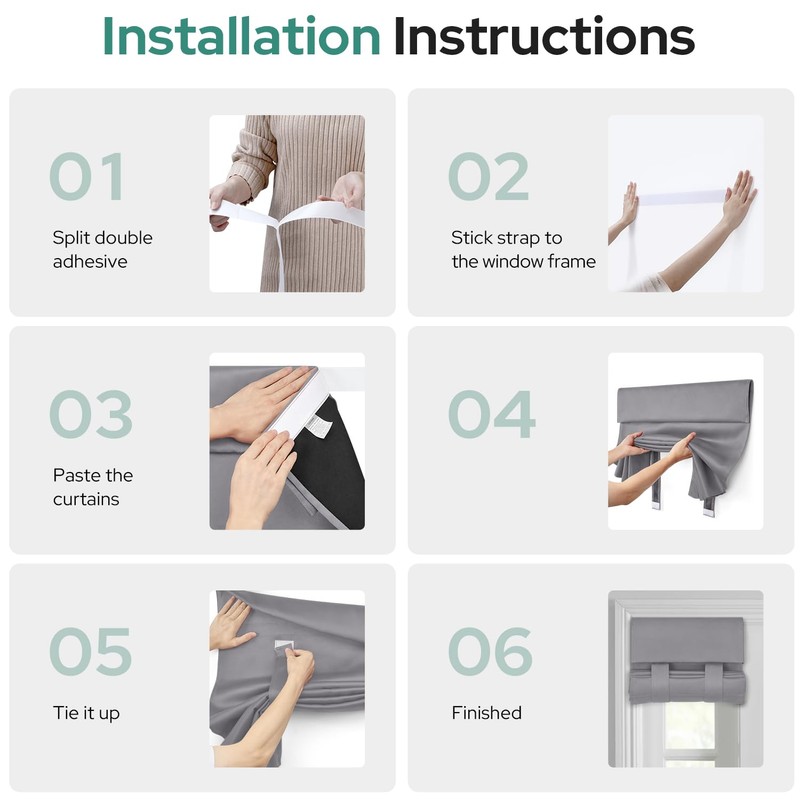 Installation Instructions

01

Split double adhesive

02

Stick strap to the window frame

03

Paste the curtains

04

05

Tie it up

06

Finished