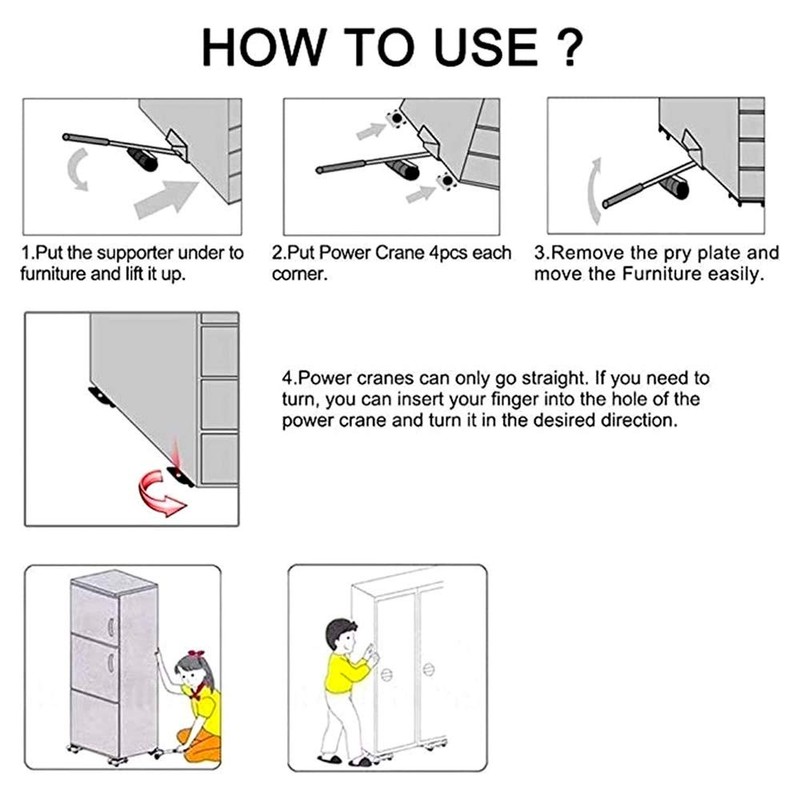 HOW TO USE ?

1.Put the supporter under to furniture and lift it up.

2.Put Power Crane 4pcs each corner.

3.Remove the pry plate and move the Furniture easily.

4.Power cranes can only go straight. If you need to turn, you can insert your finger into the hole of the power crane and turn it in the desired direction.