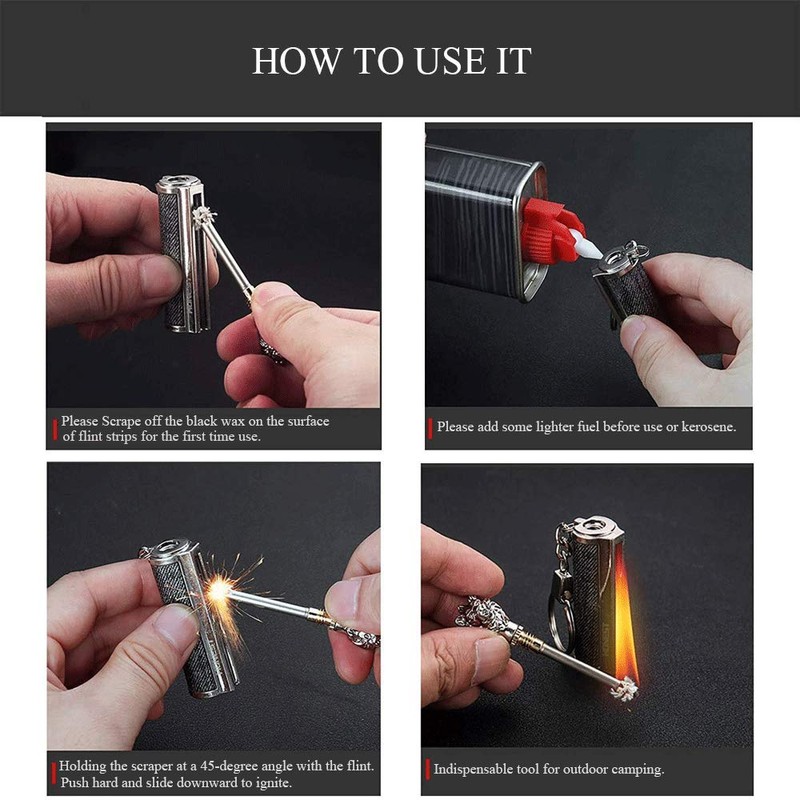 HOW TO USE IT

Please Scrape off the black wax on the surface of flint strips for the first time use.

Please add some lighter fuel before use or kerosene.

Holding the scraper at a 45-degree angle with the flint. Push hard and slide downward to ignite.

Indispensable tool for outdoor camping.