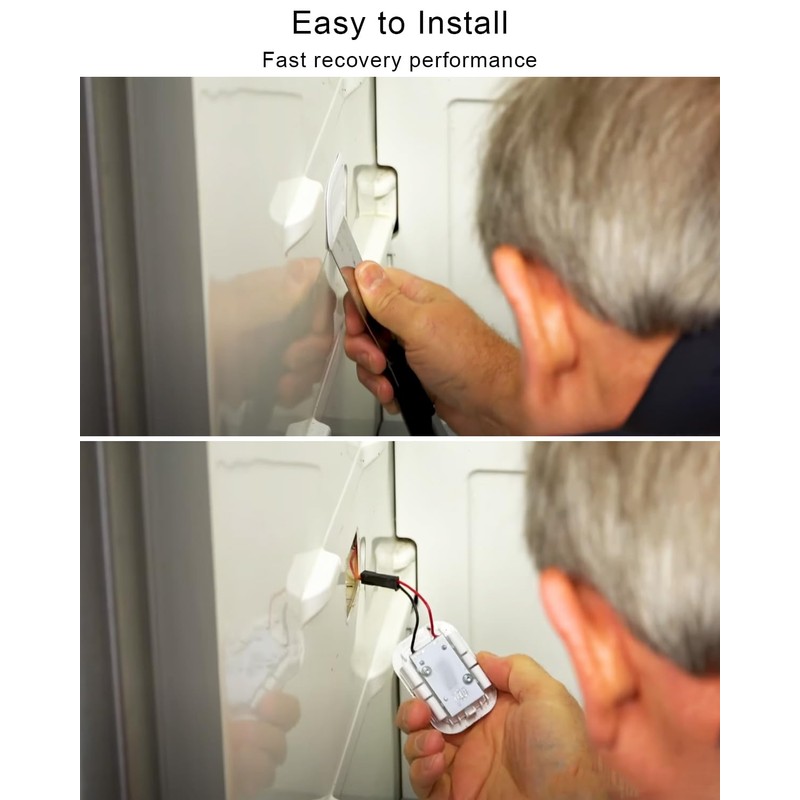 Easy to Install

Fast recovery performance