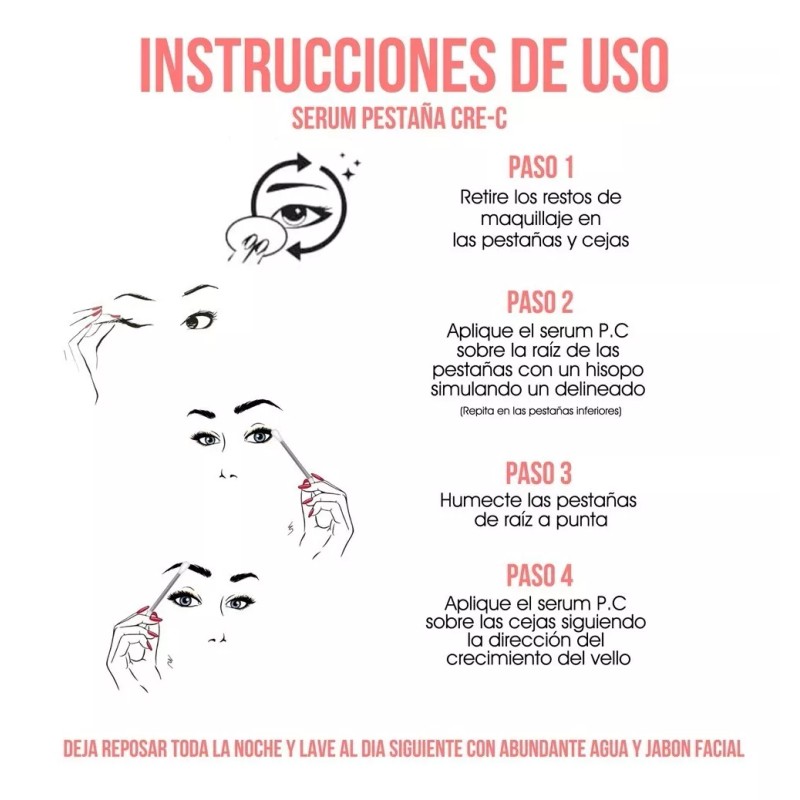 INSTRUCCIONES DE USO
SERUM PESTAÑA CRE-C

PASO 1
Retire los restos de maquillaje en las pestañas y cejas

PASO 2
Aplique el serum P.C sobre la raíz de las pestañas con un hisopo simulando un delineado
(Repita en las pestañas inferiores)

PASO 3
Humecte las pestañas de raíz a punta

PASO 4
Aplique el serum P.C sobre las cejas siguiendo la dirección del crecimiento del vello

DEJA REPOSAR TODA LA NOCHE Y LAVE AL DIA SIGUIENTE CON ABUNDANTE AGUA Y JABON FACIAL