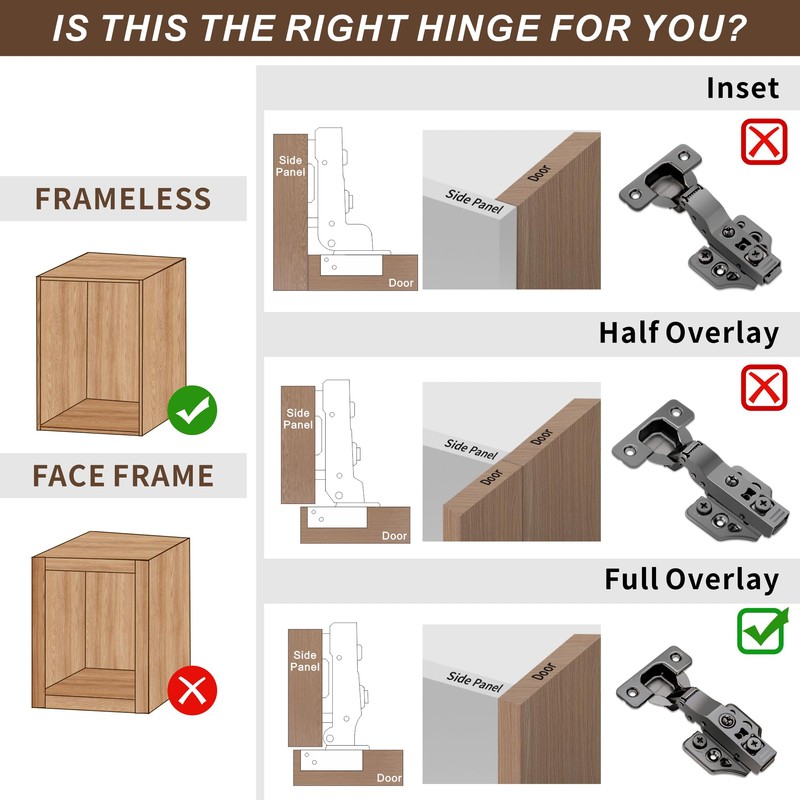 IS THIS THE RIGHT HINGE FOR YOU?

FRAMELESS

FACE FRAME

Inset

Side Panel

Door

Side Panel

Door

Half Overlay

Side Panel

Door

Side Panel

Door

Door

Full Overlay

Side Panel

Door

Side Panel

Door