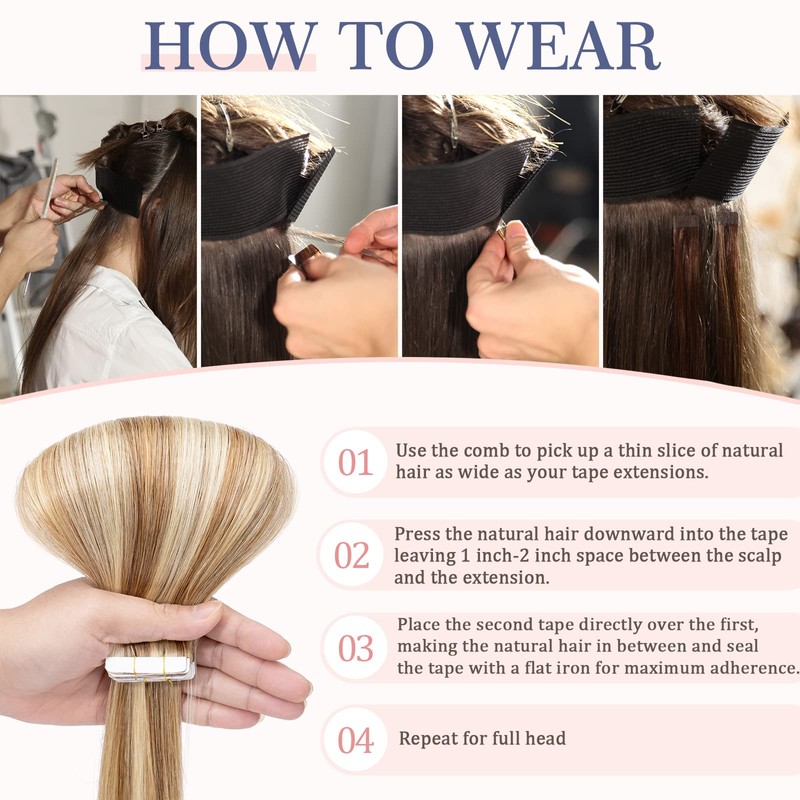 HOW TO WEAR

01 Use the comb to pick up a thin slice of natural hair as wide as your tape extensions.

02 Press the natural hair downward into the tape leaving 1 inch-2 inch space between the scalp and the extension.

03 Place the second tape directly over the first, making the natural hair in between and seal the tape with a flat iron for maximum adherence.

04 Repeat for full head