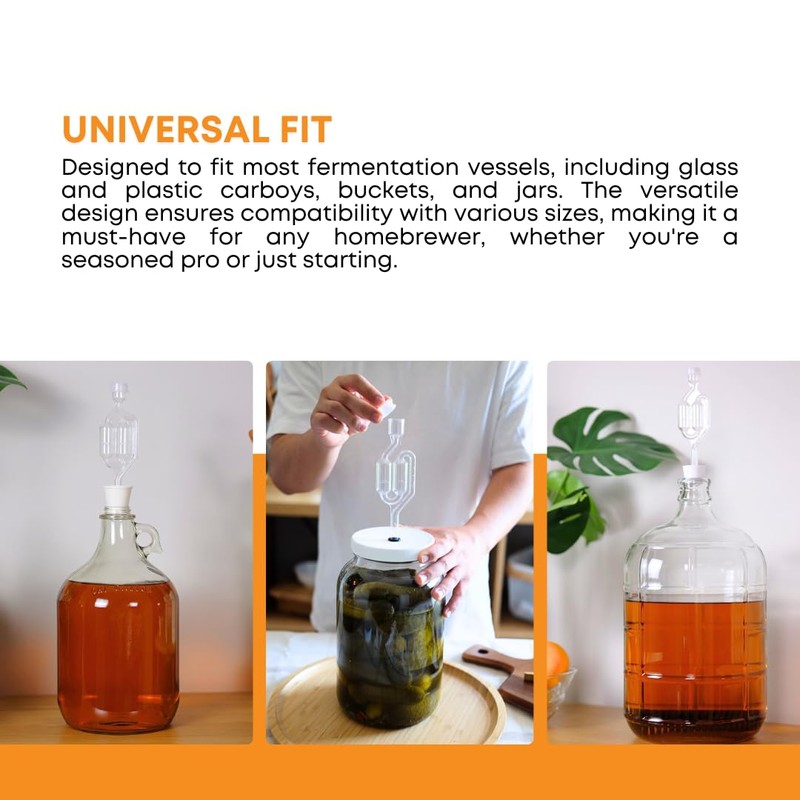 UNIVERSAL FIT

Designed to fit most fermentation vessels, including glass and plastic carboys, buckets, and jars. The versatile design ensures compatibility with various sizes, making it a must-have for any homebrewer, whether you're a seasoned pro or just starting.