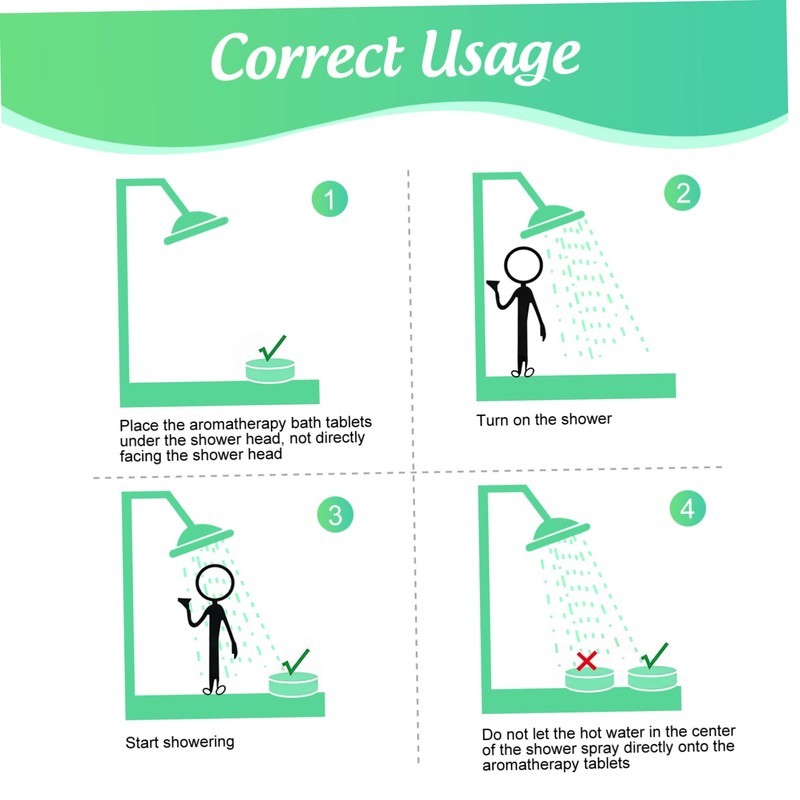 Correct Usage

1

Place the aromatherapy bath tablets under the shower head, not directly facing the shower head

2

Turn on the shower

3

Start showering

4

Do not let the hot water in the center of the shower spray directly onto the aromatherapy tablets