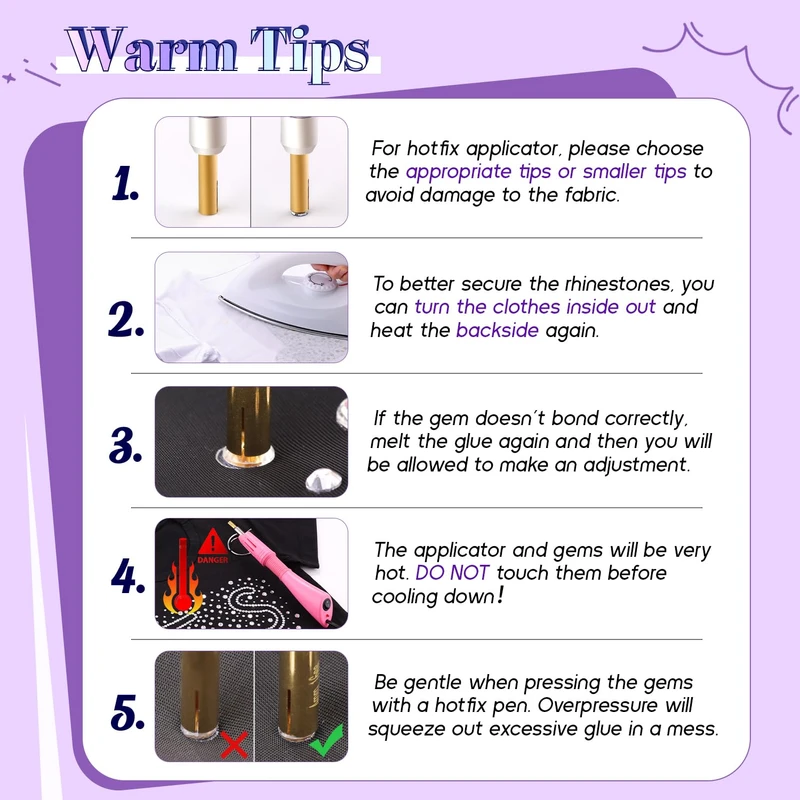 Warm Tips

1.

For hotfix applicator, please choose the appropriate tips or smaller tips to avoid damage to the fabric.

2.

To better secure the rhinestones, you can turn the clothes inside out and heat the backside again.

3.

If the gem doesn't bond correctly, melt the glue again and then you will be allowed to make an adjustment.

4.

DANGER

The applicator and gems will be very hot. DO NOT touch them before cooling down!

5.

Be gentle when pressing the gems with a hotfix pen. Overpressure will squeeze out excessive glue in a mess.