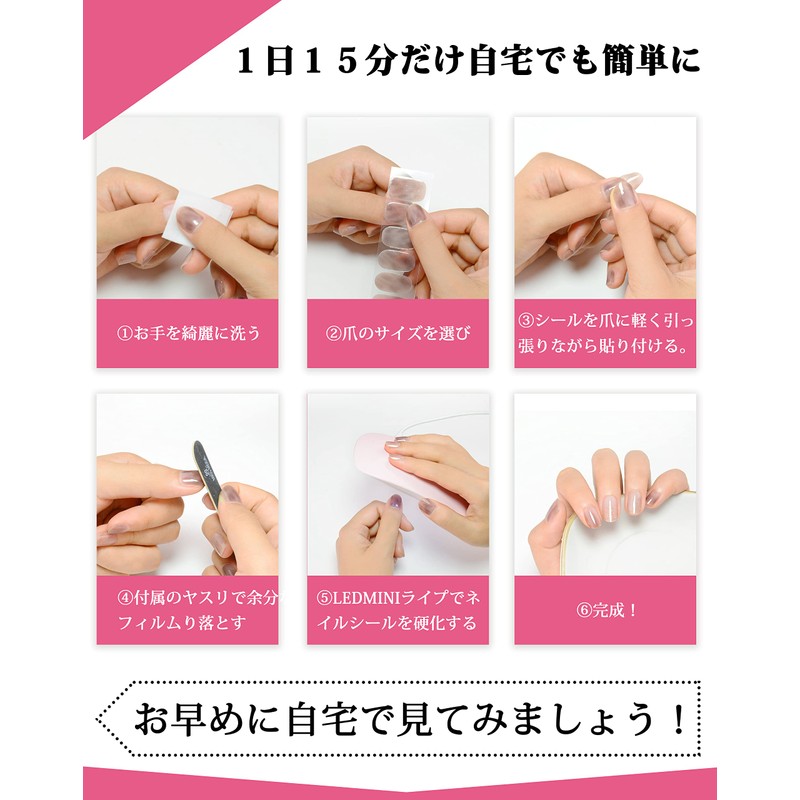 １日１５分だけ自宅でも簡単に

①お手を綺麗に洗う

②爪のサイズを選び

③シールを爪に軽く引っ張りながら貼り付ける。

④付属のヤスリで余分フィルムり落とす

⑤LEDMINIライプでネイルシールを硬化する

⑥完成！

お早めに自宅で見てみましょう！