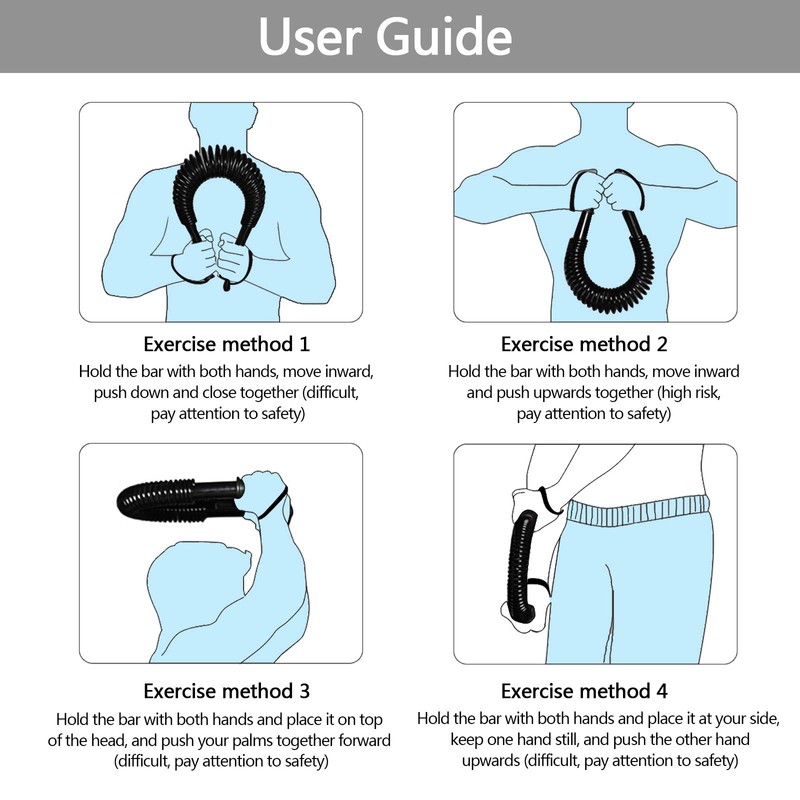 User Guide

Exercise method 1
Hold the bar with both hands, move inward, push down and close together (difficult, pay attention to safety)

Exercise method 2
Hold the bar with both hands, move inward and push upwards together (high risk, pay attention to safety)

Exercise method 3
Hold the bar with both hands and place it on top of the head, and push your palms together forward (difficult, pay attention to safety)

Exercise method 4
Hold the bar with both hands and place it at your side, keep one hand still, and push the other hand upwards (difficult, pay attention to safety)