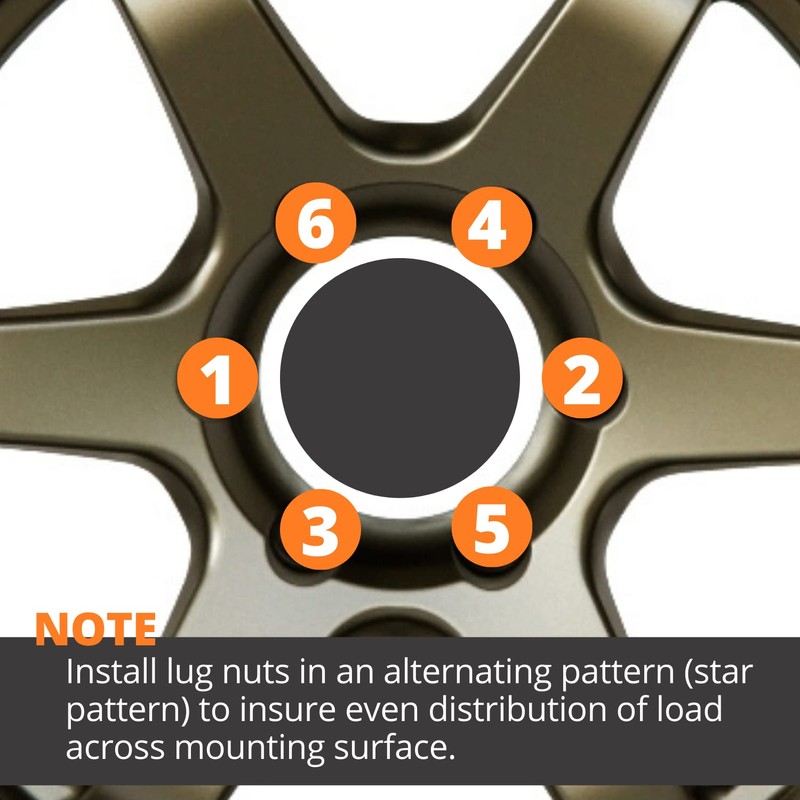 6
4
1
2
3
5

NOTE
Install lug nuts in an alternating pattern (star pattern) to insure even distribution of load across mounting surface.