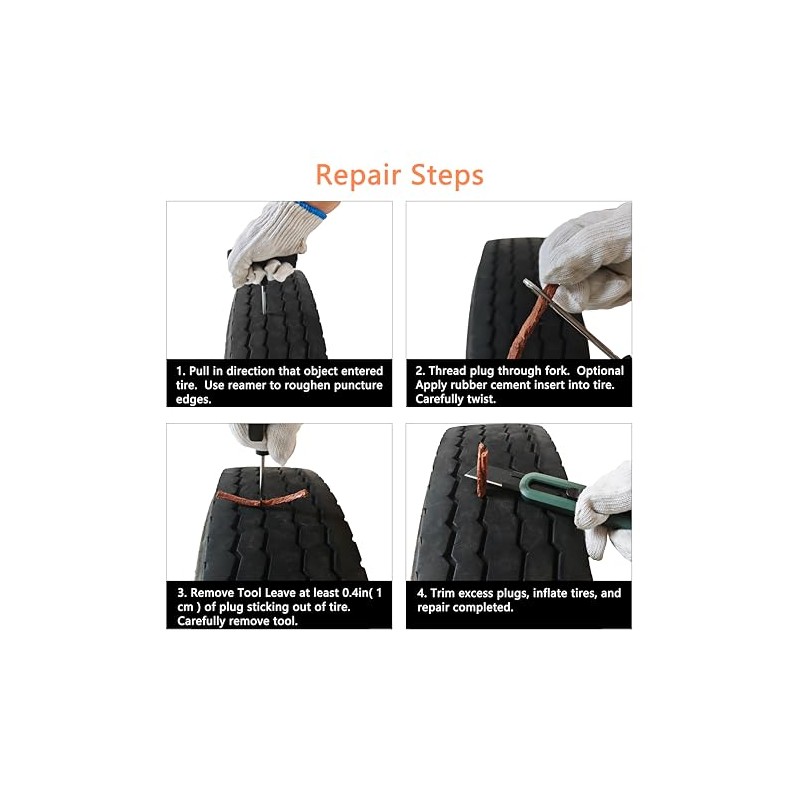 Repair Steps

1. Pull in direction that object entered tire. Use reamer to roughen puncture edges.

2. Thread plug through fork. Optional Apply rubber cement insert into tire. Carefully twist.

3. Remove Tool Leave at least 0.4in( 1 cm ) of plug sticking out of tire. Carefully remove tool.

4. Trim excess plugs, inflate tires, and repair completed.