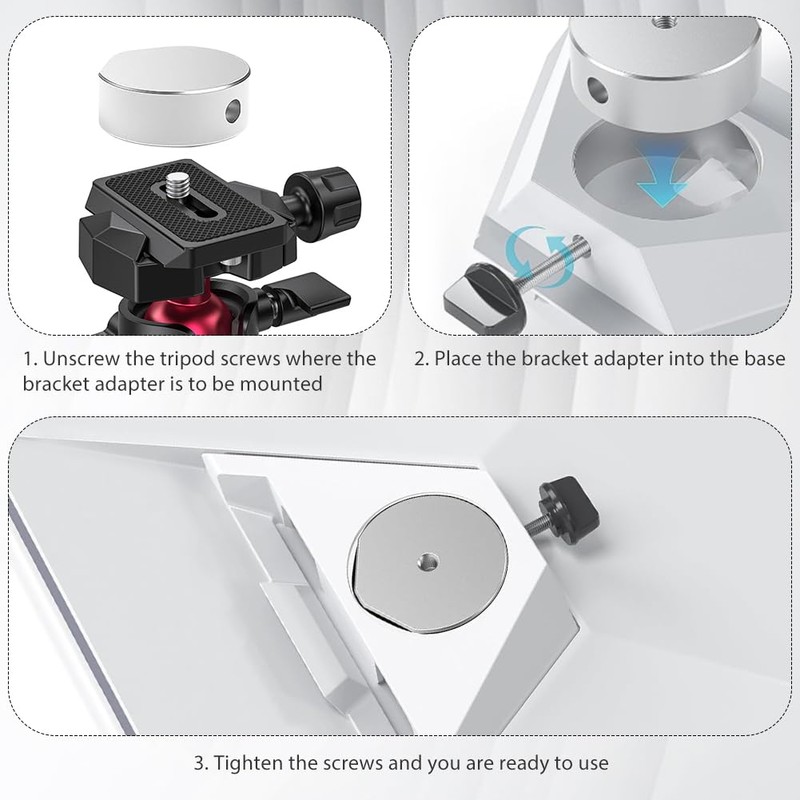 1. Unscrew the tripod screws where the bracket adapter is to be mounted

2. Place the bracket adapter into the base

3. Tighten the screws and you are ready to use