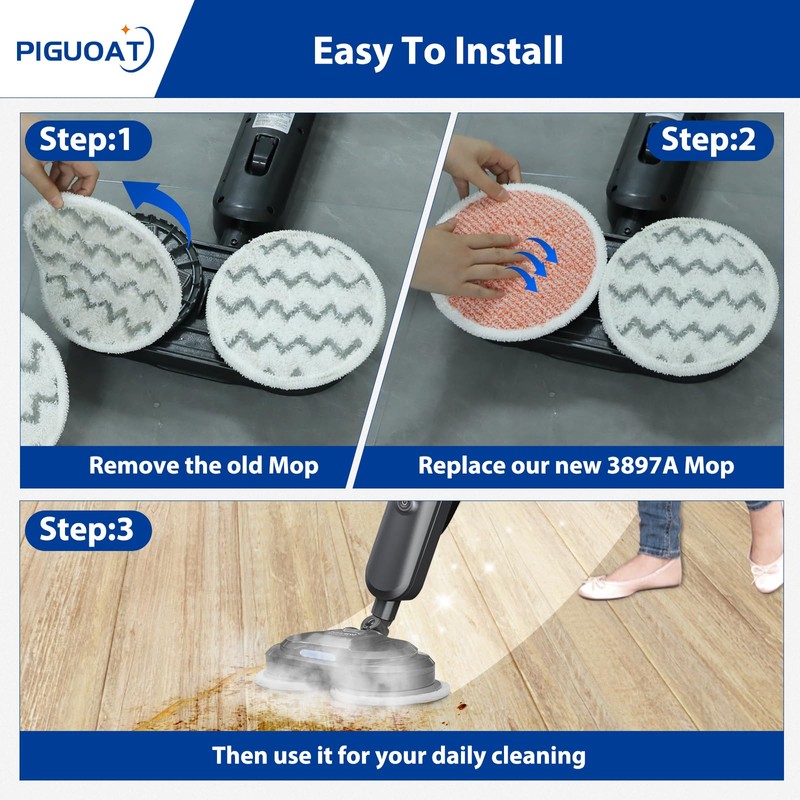 PIGUOAT

Easy To Install

Step:1

Remove the old Mop

Step:2

Replace our new 3897A Mop

Step:3

Then use it for your daily cleaning