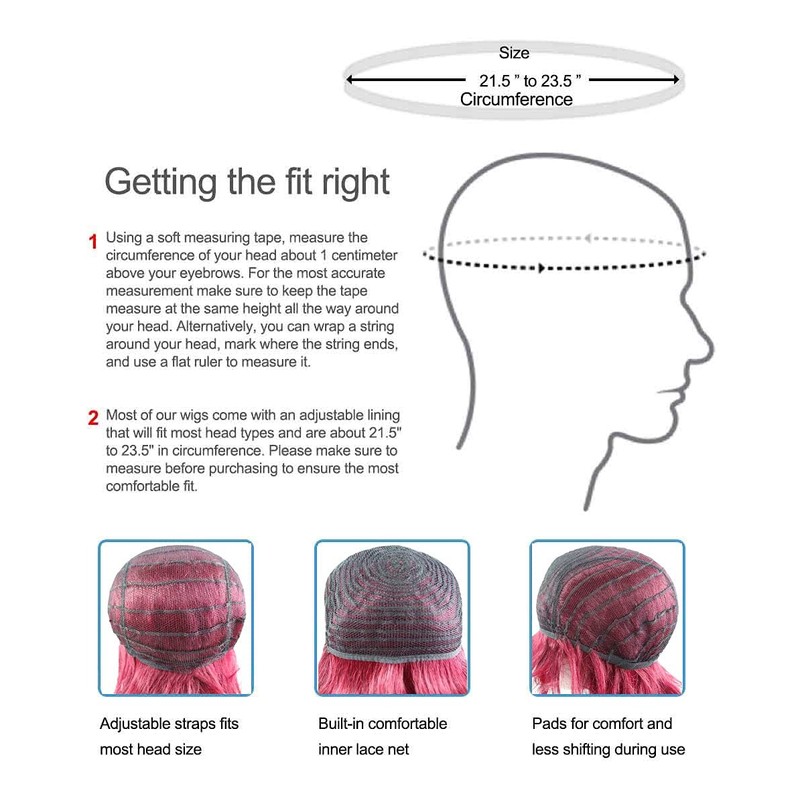 Size
21.5 " to 23.5 "
Circumference

Getting the fit right

1 Using a soft measuring tape, measure the circumference of your head about 1 centimeter above your eyebrows. For the most accurate measurement make sure to keep the tape measure at the same height all the way around your head. Alternatively, you can wrap a string around your head, mark where the string ends, and use a flat ruler to measure it.

2 Most of our wigs come with an adjustable lining that will fit most head types and are about 21.5" to 23.5" in circumference. Please make sure to measure before purchasing to ensure the most comfortable fit.

Adjustable straps fits most head size

Built-in comfortable inner lace net

Pads for comfort and less shifting during use