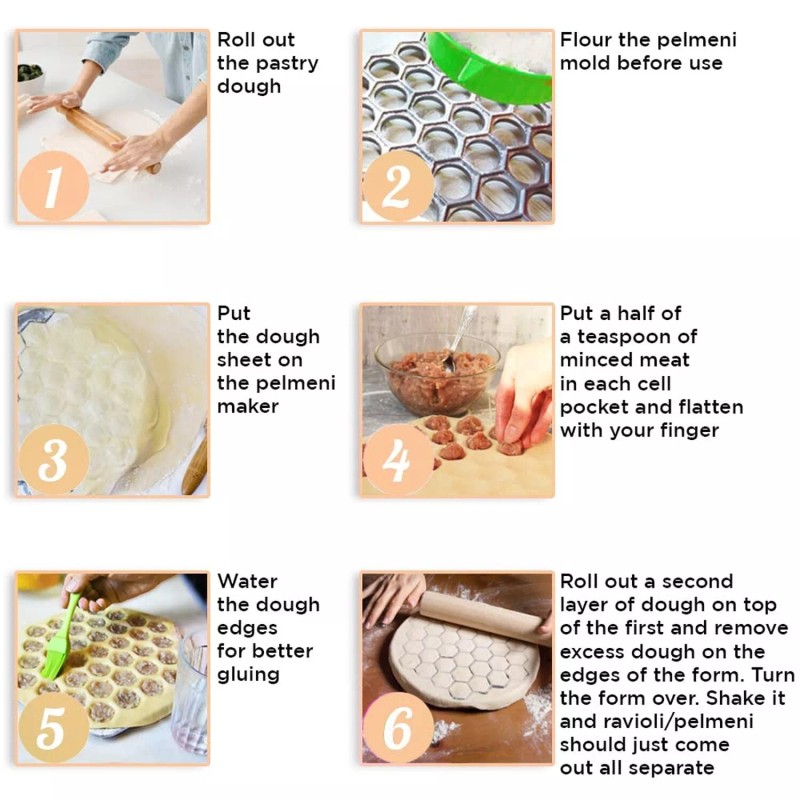 1
Roll out the pastry dough

2
Flour the pelmeni mold before use

3
Put the dough sheet on the pelmeni maker

4
Put a half of a teaspoon of minced meat in each cell pocket and flatten with your finger

5
Water the dough edges for better gluing

6
Roll out a second layer of dough on top of the first and remove excess dough on the edges of the form. Turn the form over. Shake it and ravioli/pelmeni should just come out all separate