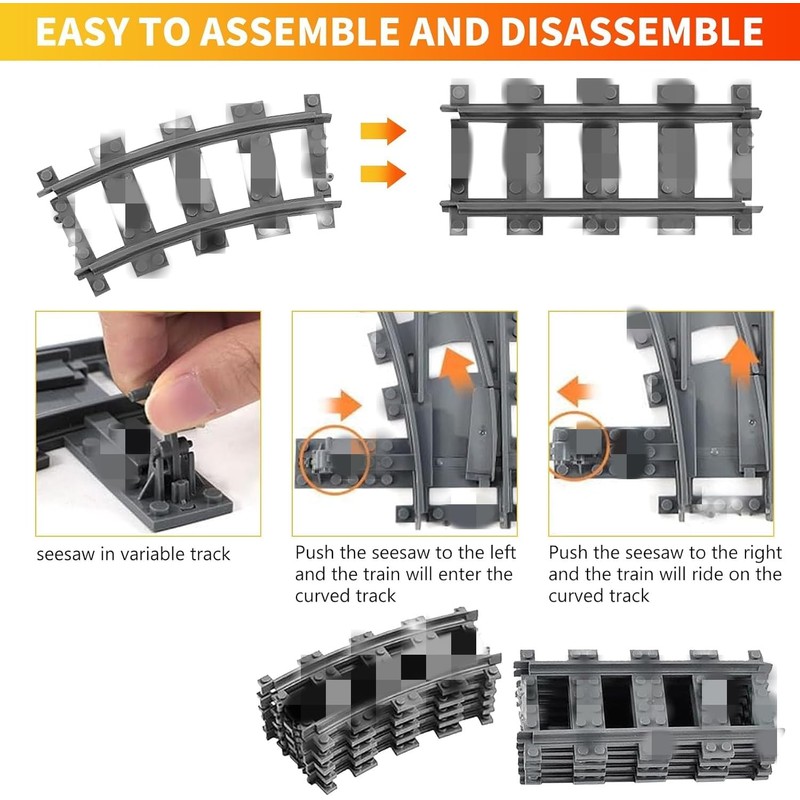 EASY TO ASSEMBLE AND DISASSEMBLE

seesaw in variable track

Push the seesaw to the left and the train will enter the curved track

Push the seesaw to the right and the train will ride on the curved track