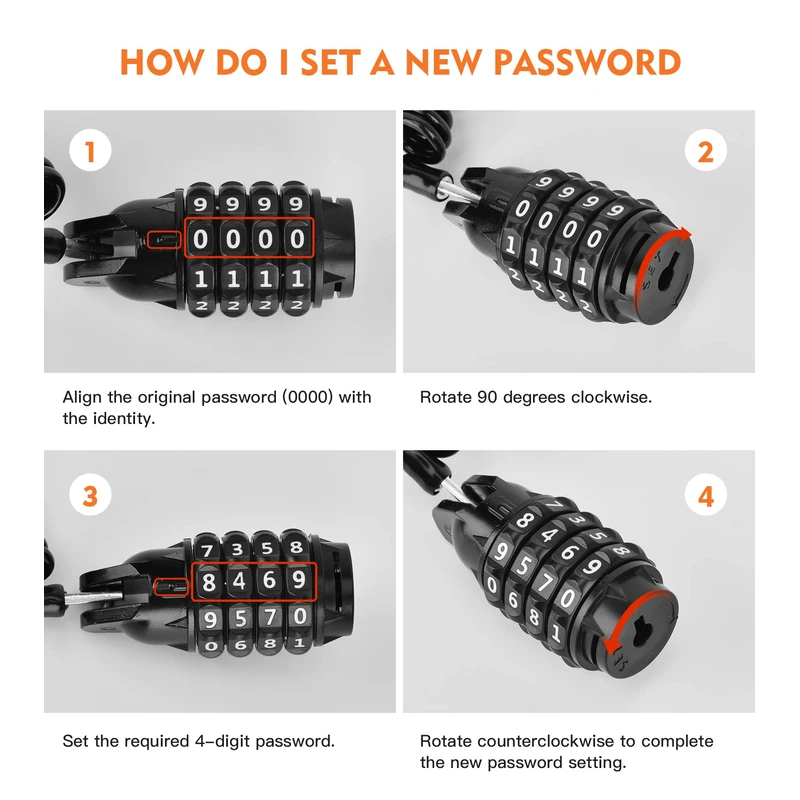 HOW DO I SET A NEW PASSWORD

1

9 9 9 9
0 0 0 0
1 1 1 1
2 2 2 2

Align the original password (0000) with the identity.

2

9 9 9 9
0 0 0 0
1 1 1 1
2 2 2 2

SET

Rotate 90 degrees clockwise.

3

7 3 5 8
8 4 6 9
9 5 7 0
0 6 8 1

Set the required 4-digit password.

4

7 3 5 8
8 4 6 9
9 5 7 0
0 6 8 1

SET

Rotate counterclockwise to complete the new password setting.