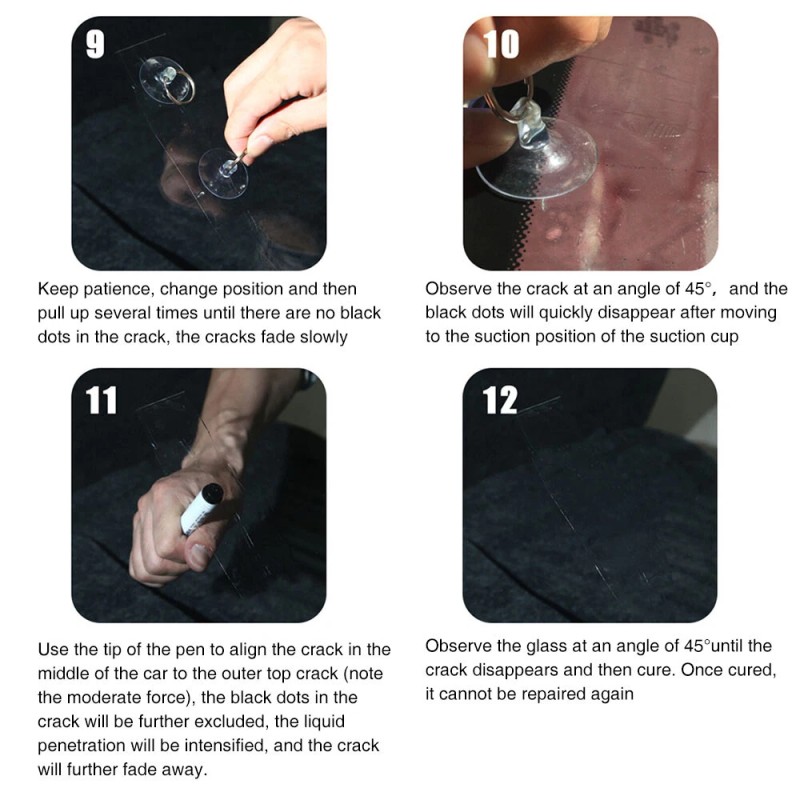 9

Keep patience, change position and then pull up several times until there are no black dots in the crack, the cracks fade slowly

10

Observe the crack at an angle of 45°, and the black dots will quickly disappear after moving to the suction position of the suction cup

11

Use the tip of the pen to align the crack in the middle of the car to the outer top crack (note the moderate force), the black dots in the crack will be further excluded, the liquid penetration will be intensified, and the crack will further fade away.

12

Observe the glass at an angle of 45°until the crack disappears and then cure. Once cured, it cannot be repaired again